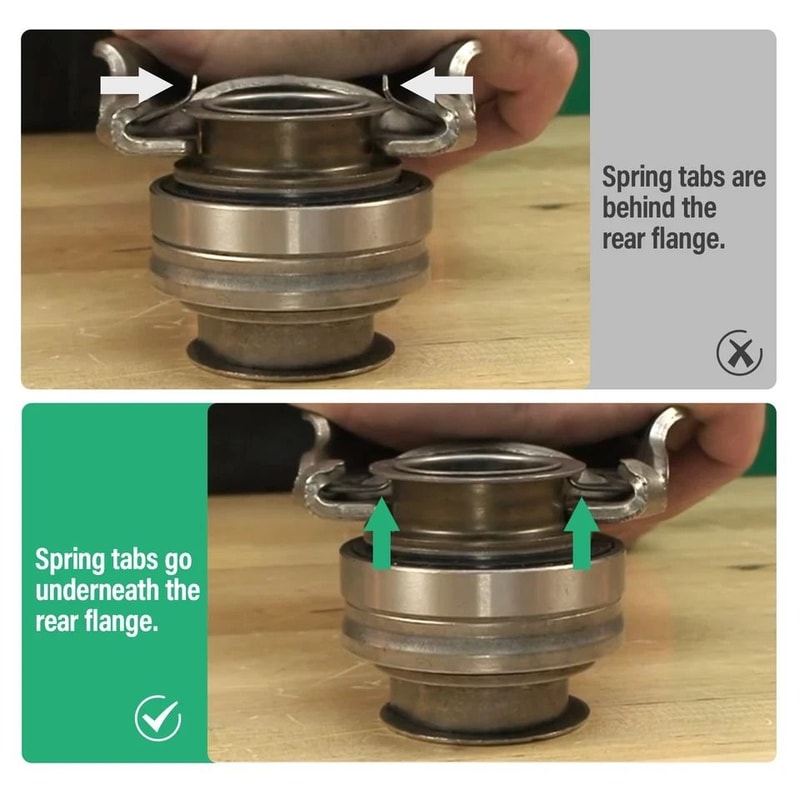 Spring tabs are behind the rear flange.

Spring tabs go underneath the rear flange.