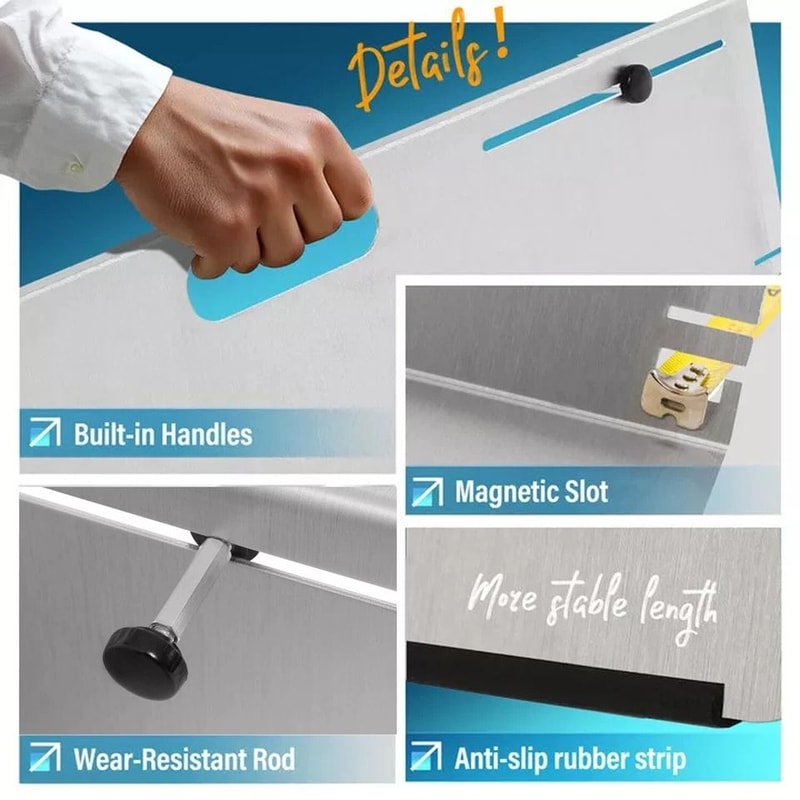 Details!

Built-in Handles

Magnetic Slot

More stable length

Wear-Resistant Rod

Anti-slip rubber strip