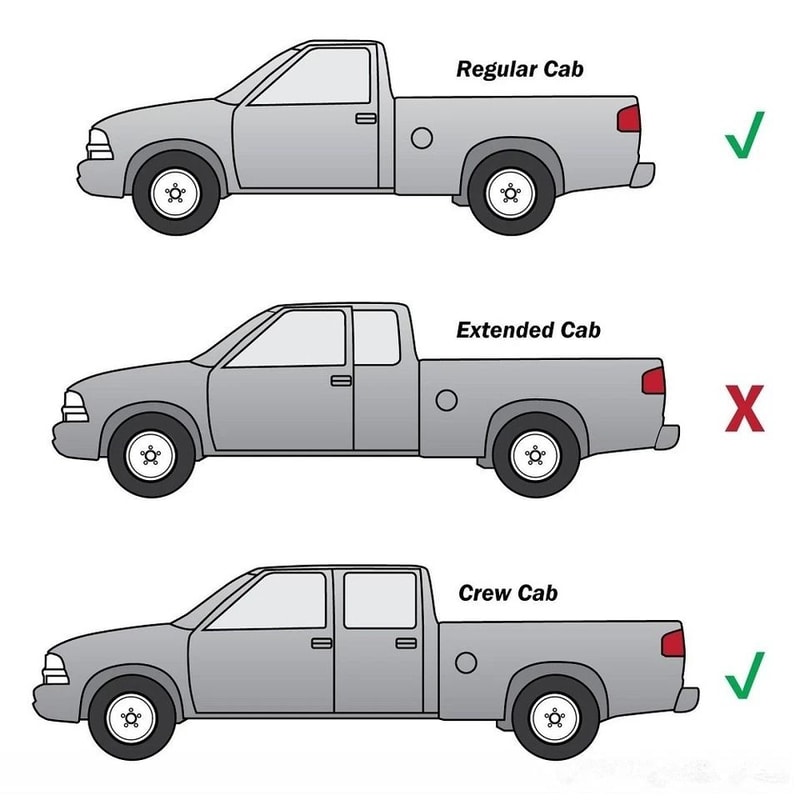 Regular Cab

✓

Extended Cab

X

Crew Cab

✓