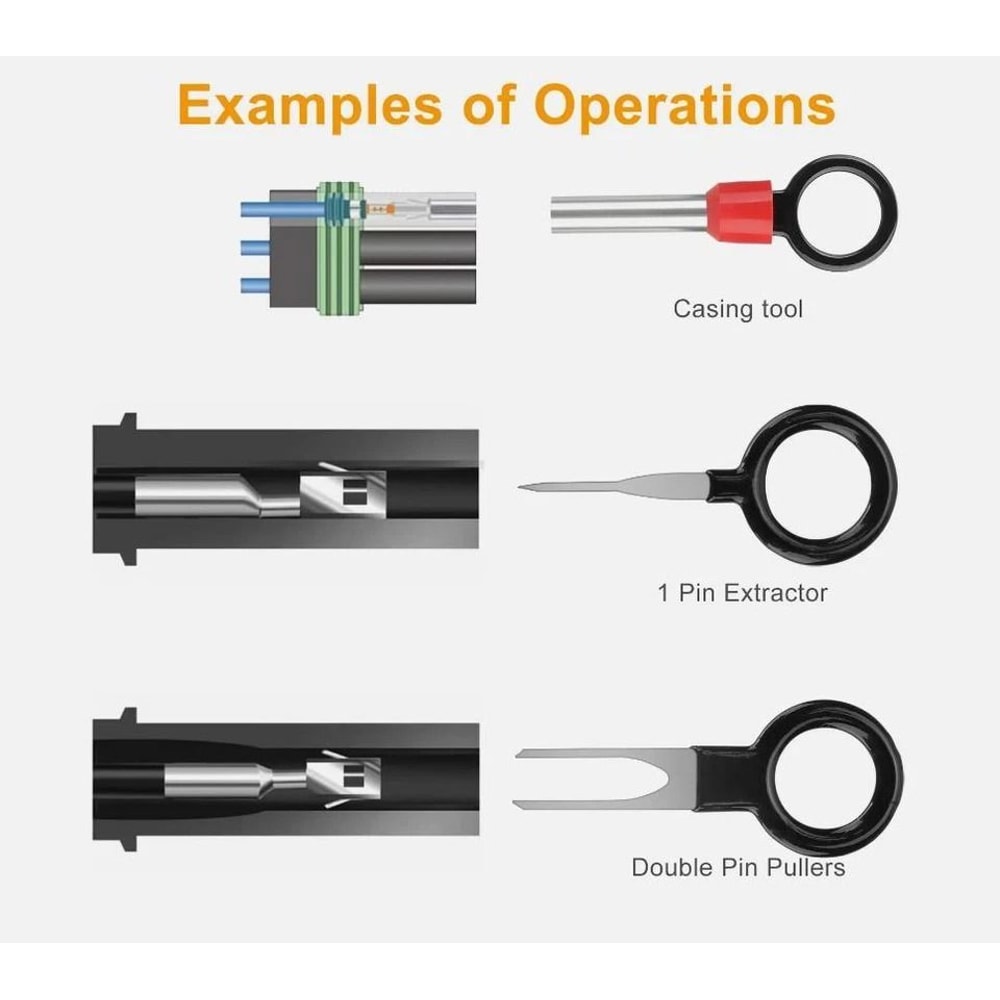 Examples of Operations

Casing tool

1 Pin Extractor

Double Pin Pullers