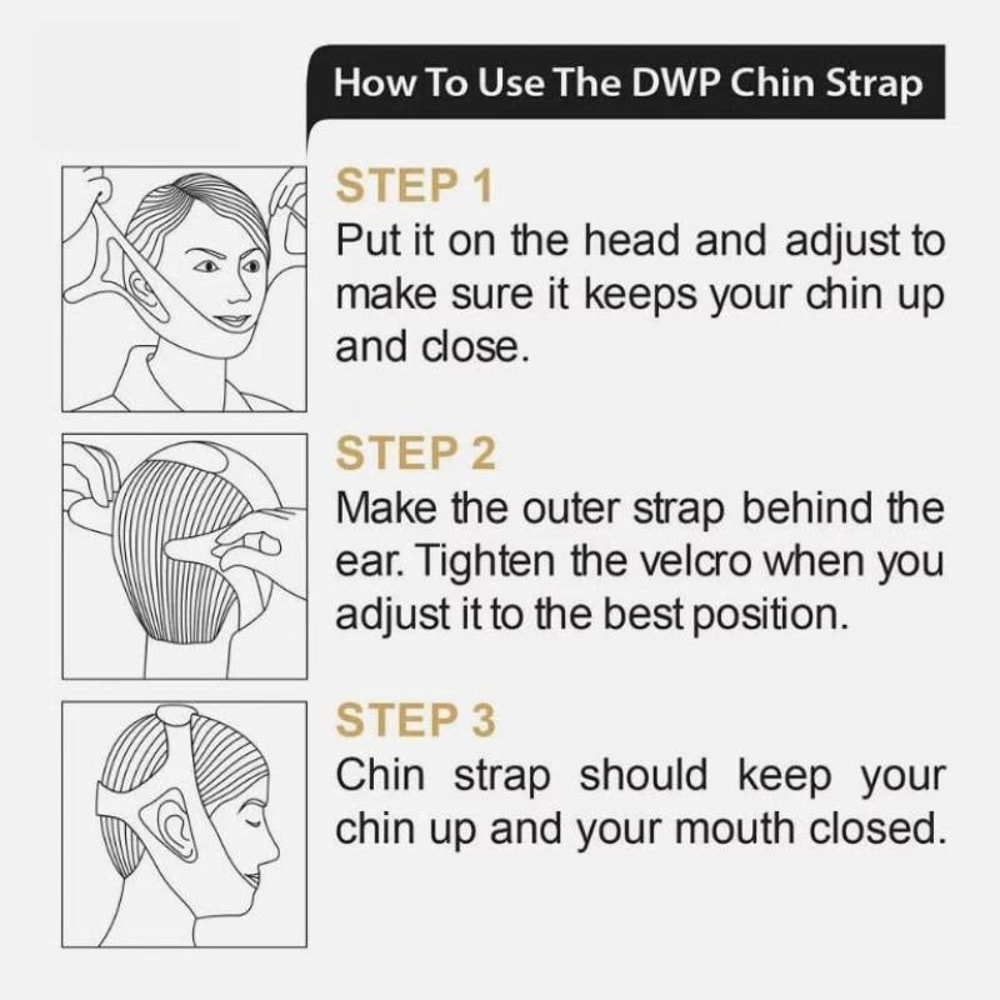 How To Use The DWP Chin Strap

STEP 1
Put it on the head and adjust to make sure it keeps your chin up and close.

STEP 2
Make the outer strap behind the ear. Tighten the velcro when you adjust it to the best position.

STEP 3
Chin strap should keep your chin up and your mouth closed.