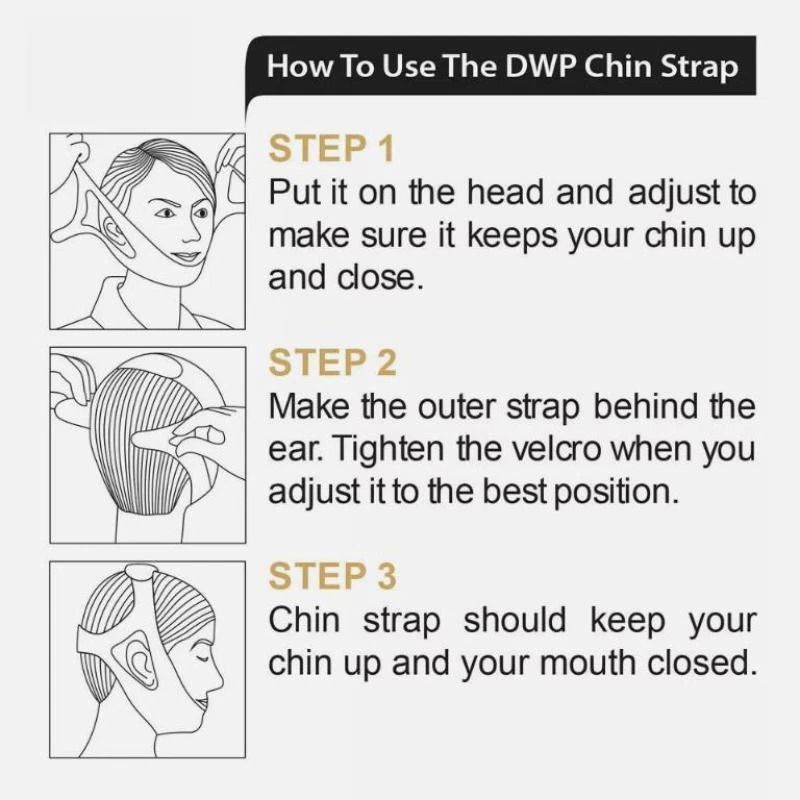 How To Use The DWP Chin Strap

STEP 1
Put it on the head and adjust to make sure it keeps your chin up and close.

STEP 2
Make the outer strap behind the ear. Tighten the velcro when you adjust it to the best position.

STEP 3
Chin strap should keep your chin up and your mouth closed.