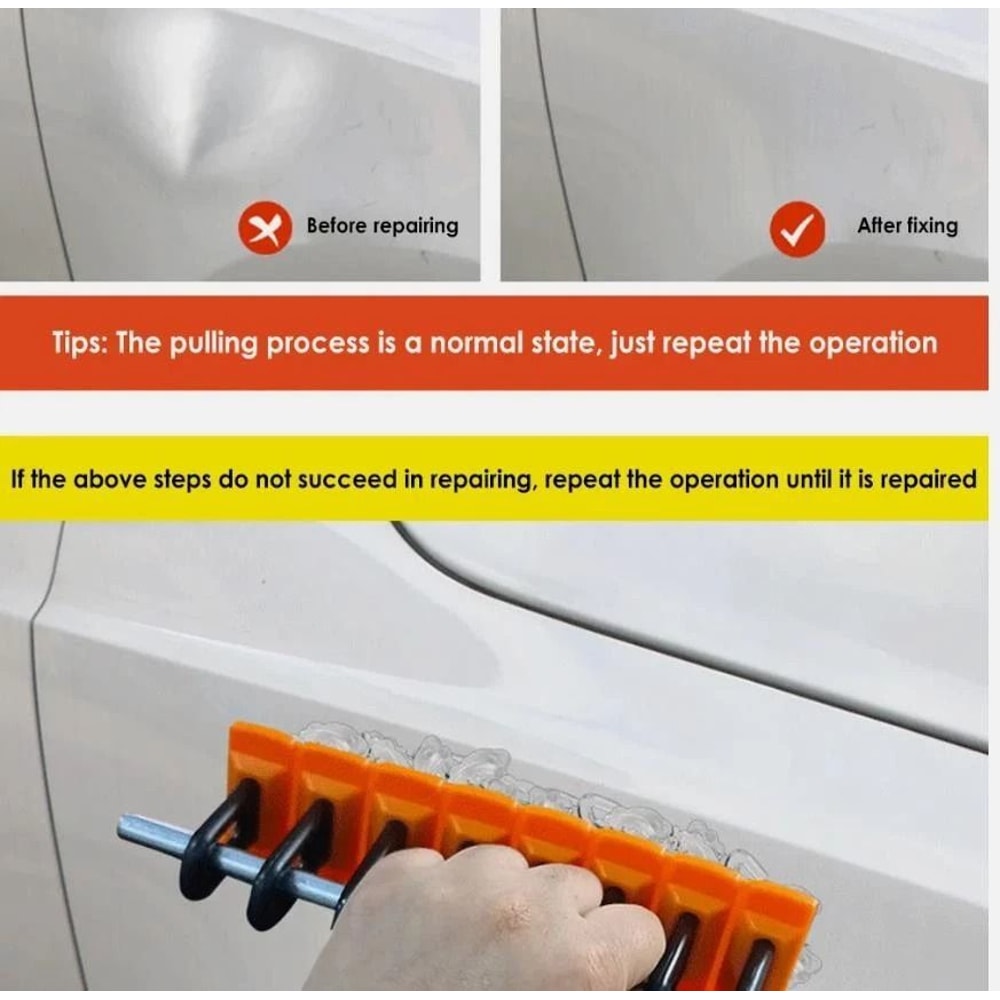 Before repairing

After fixing

Tips: The pulling process is a normal state, just repeat the operation

If the above steps do not succeed in repairing, repeat the operation until it is repaired