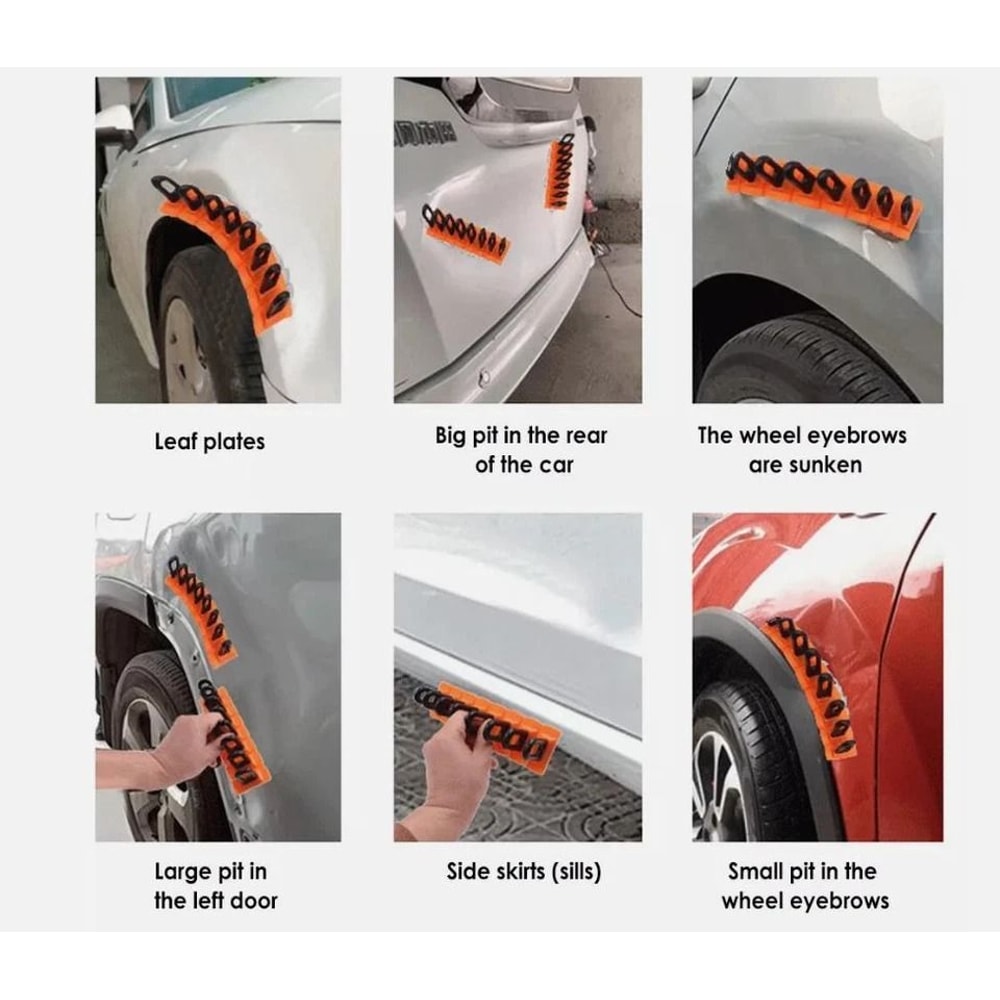 Leaf plates

Big pit in the rear of the car

The wheel eyebrows are sunken

Large pit in the left door

Side skirts (sills)

Small pit in the wheel eyebrows