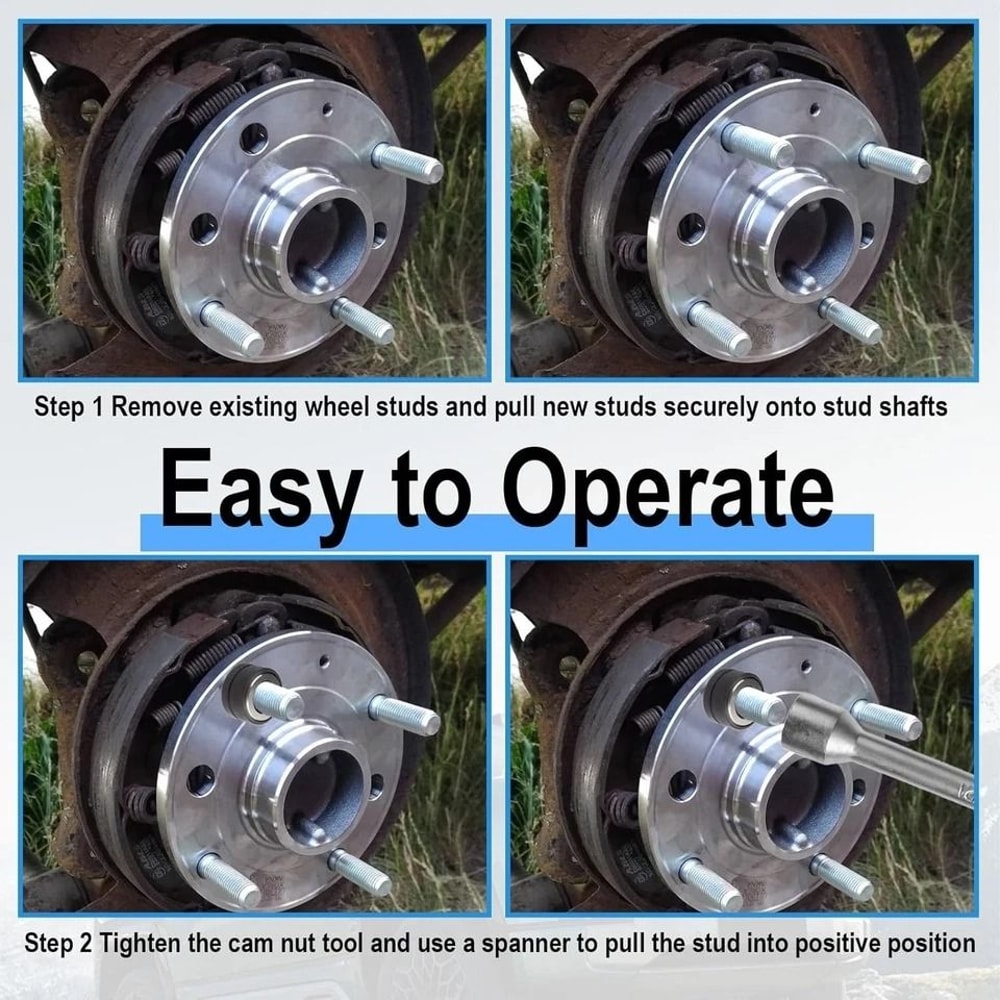 Step 1 Remove existing wheel studs and pull new studs securely onto stud shafts

Easy to Operate

Step 2 Tighten the cam nut tool and use a spanner to pull the stud into positive position