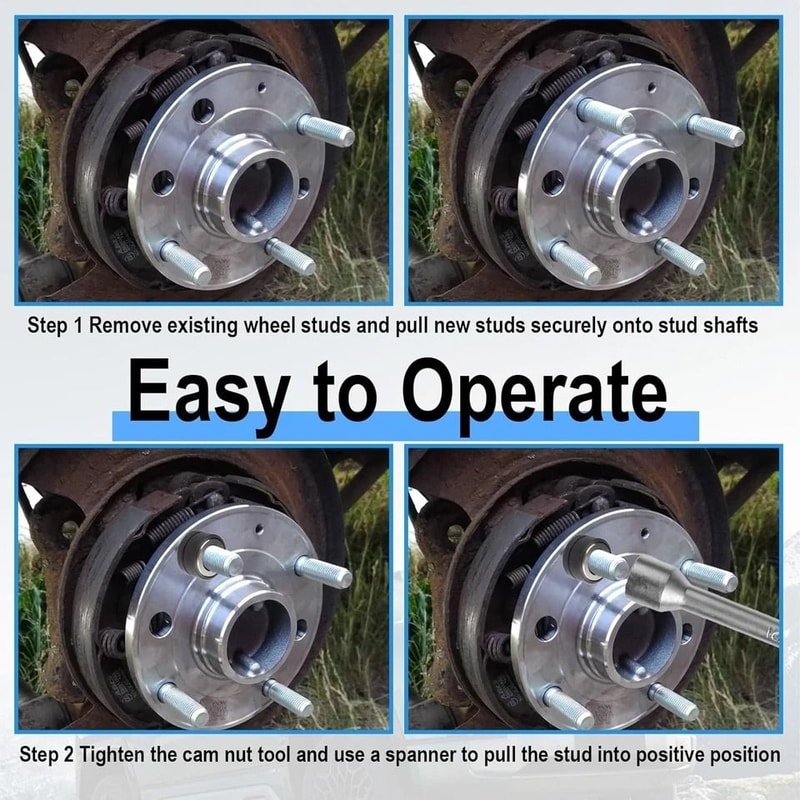 Step 1 Remove existing wheel studs and pull new studs securely onto stud shafts

Easy to Operate

Step 2 Tighten the cam nut tool and use a spanner to pull the stud into positive position