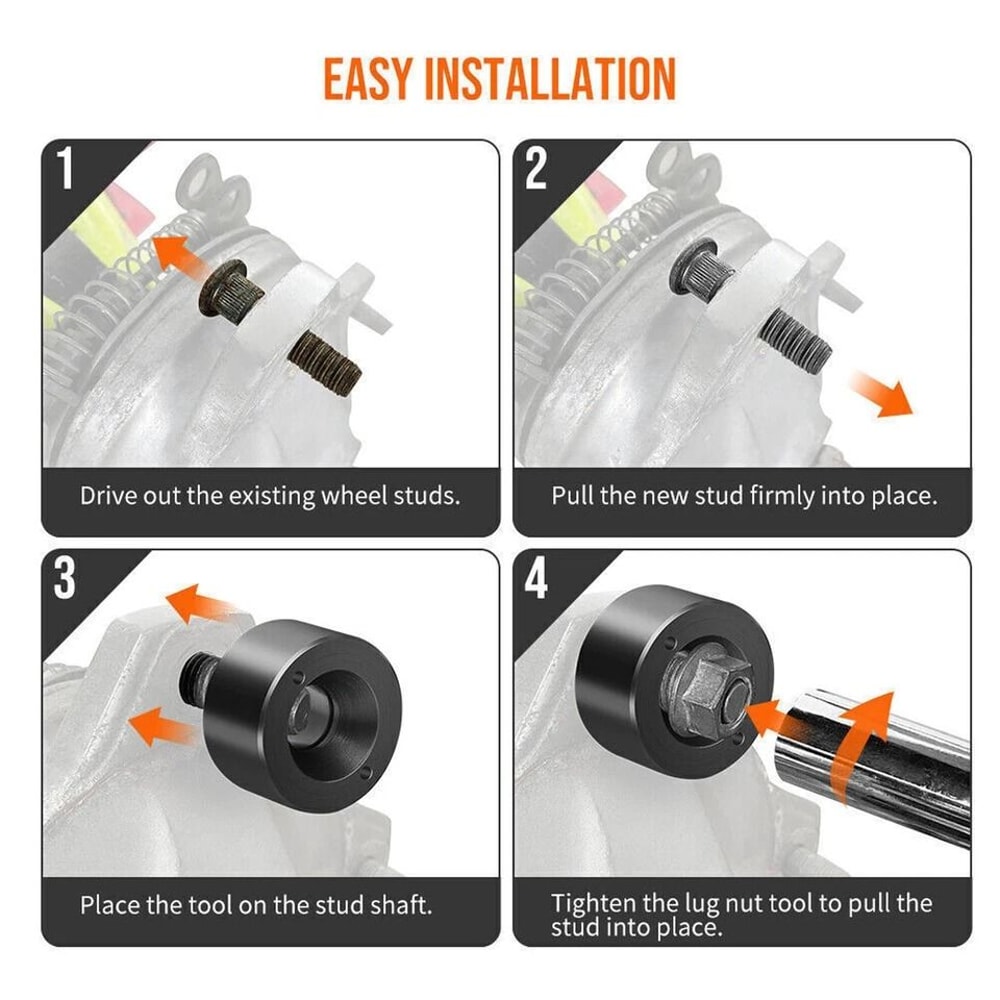 EASY INSTALLATION

1

Drive out the existing wheel studs.

2

Pull the new stud firmly into place.

3

Place the tool on the stud shaft.

4

Tighten the lug nut tool to pull the stud into place.