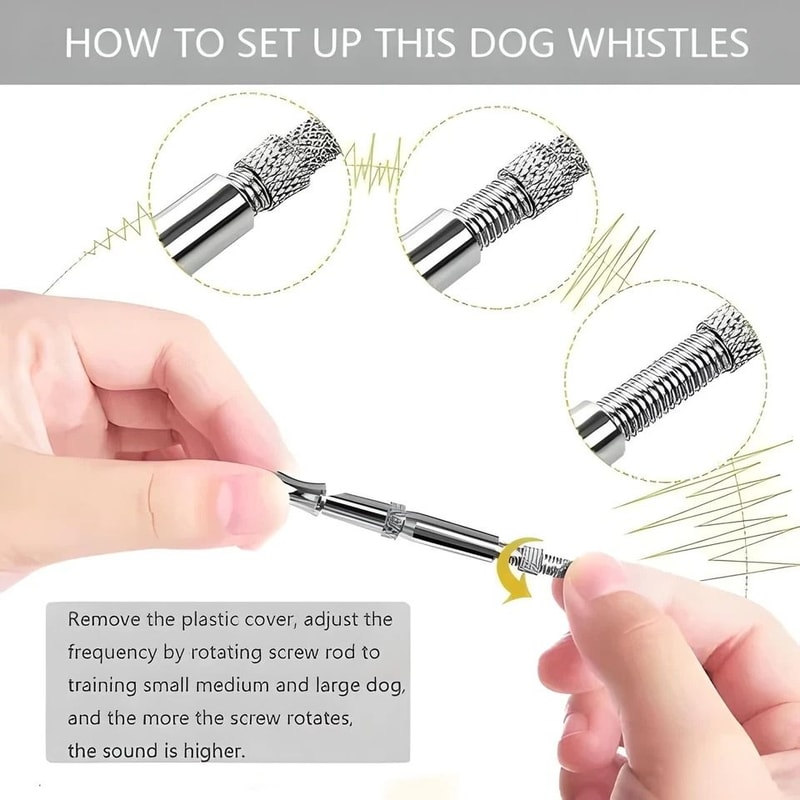 HOW TO SET UP THIS DOG WHISTLES

Remove the plastic cover, adjust the frequency by rotating screw rod to training small medium and large dog, and the more the screw rotates, the sound is higher.