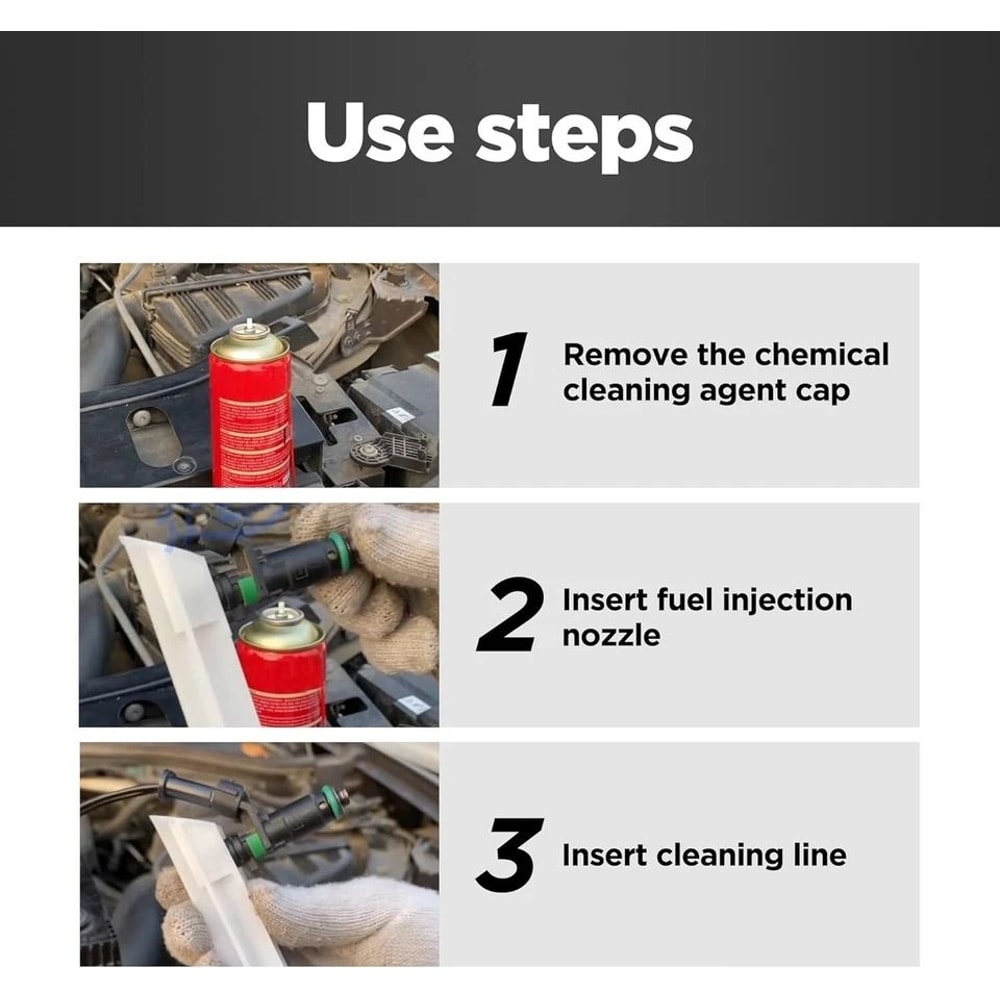 Use steps

1 Remove the chemical cleaning agent cap

2 Insert fuel injection nozzle

3 Insert cleaning line