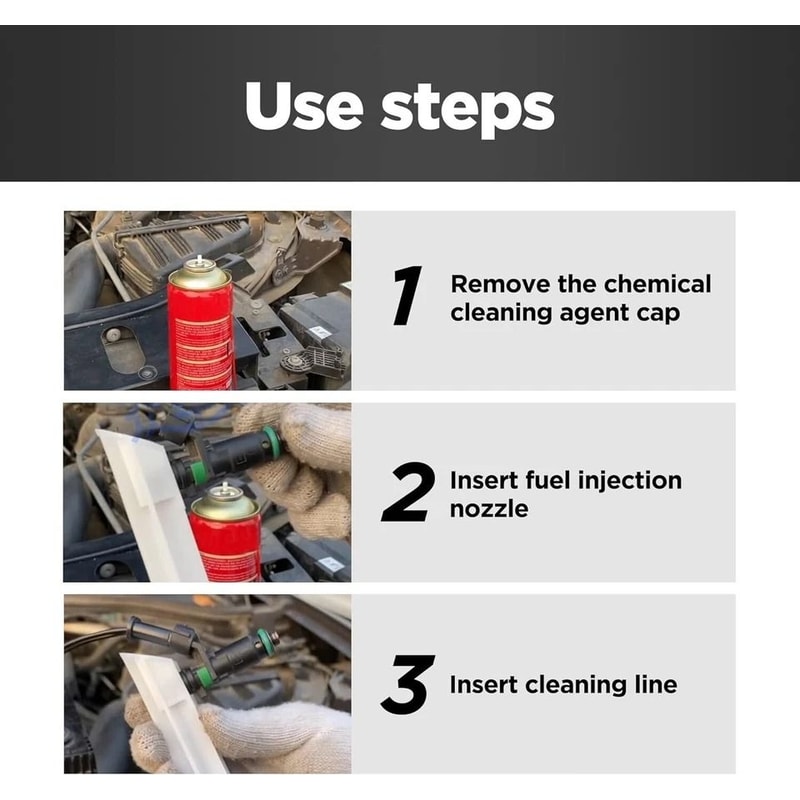 Use steps

1 Remove the chemical cleaning agent cap

2 Insert fuel injection nozzle

3 Insert cleaning line