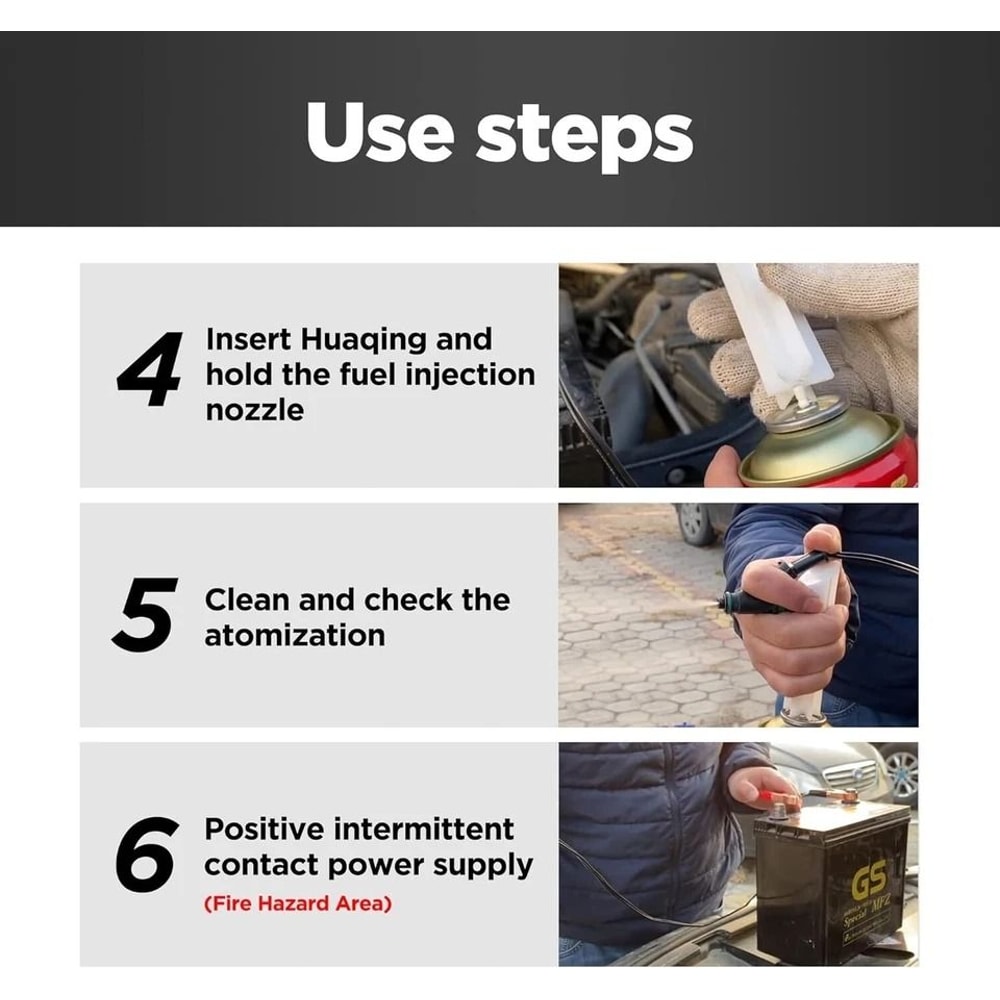 Use steps

4 Insert Huaqing and hold the fuel injection nozzle

5 Clean and check the atomization

6 Positive intermittent contact power supply
(Fire Hazard Area)

GS
Special MFZ