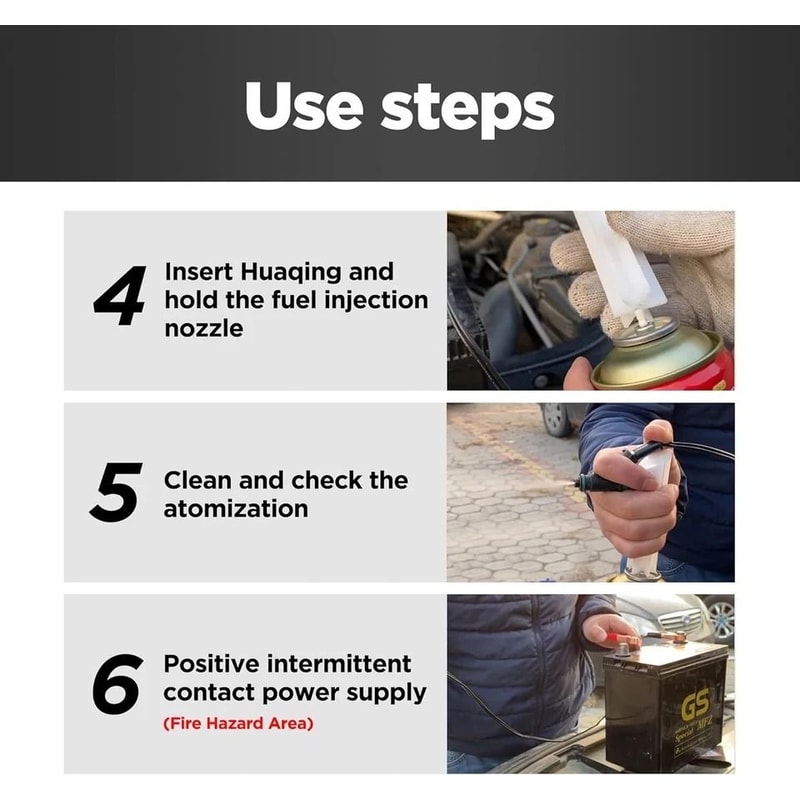 Use steps

4 Insert Huaqing and hold the fuel injection nozzle

5 Clean and check the atomization

6 Positive intermittent contact power supply
(Fire Hazard Area)

GS
Special MFZ