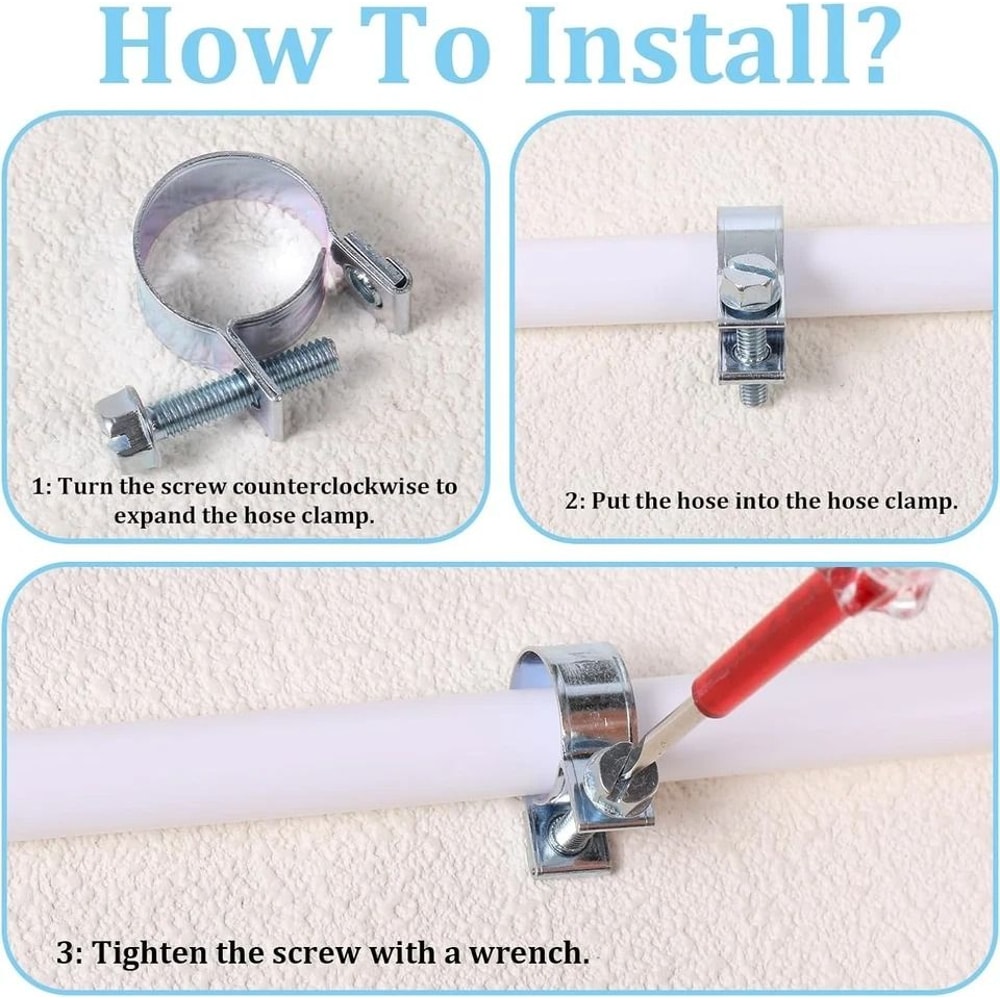 How To Install?

1: Turn the screw counterclockwise to expand the hose clamp.

2: Put the hose into the hose clamp.

3: Tighten the screw with a wrench.