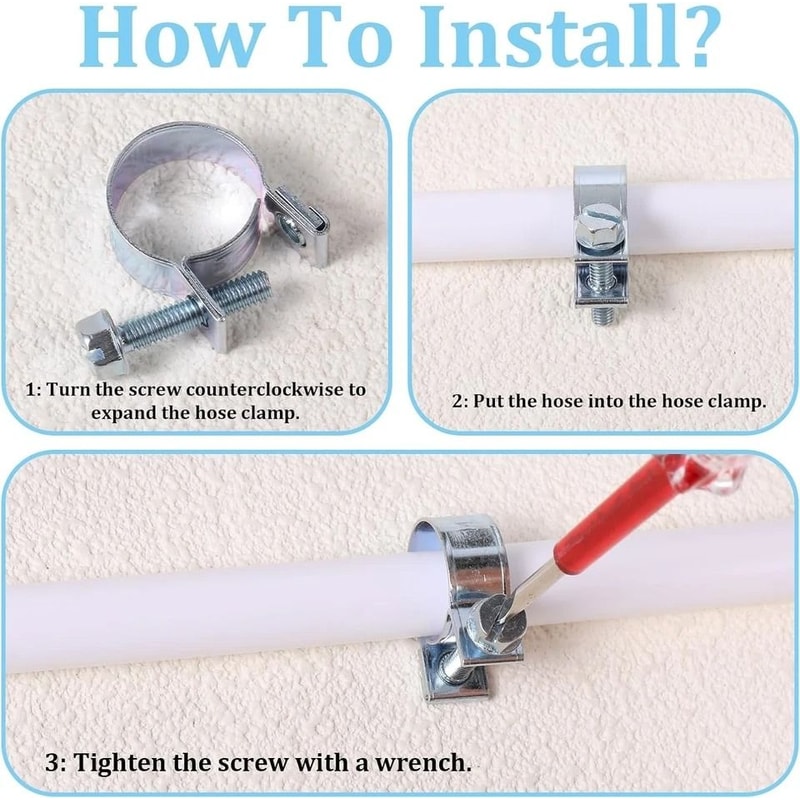 How To Install?

1: Turn the screw counterclockwise to expand the hose clamp.

2: Put the hose into the hose clamp.

3: Tighten the screw with a wrench.