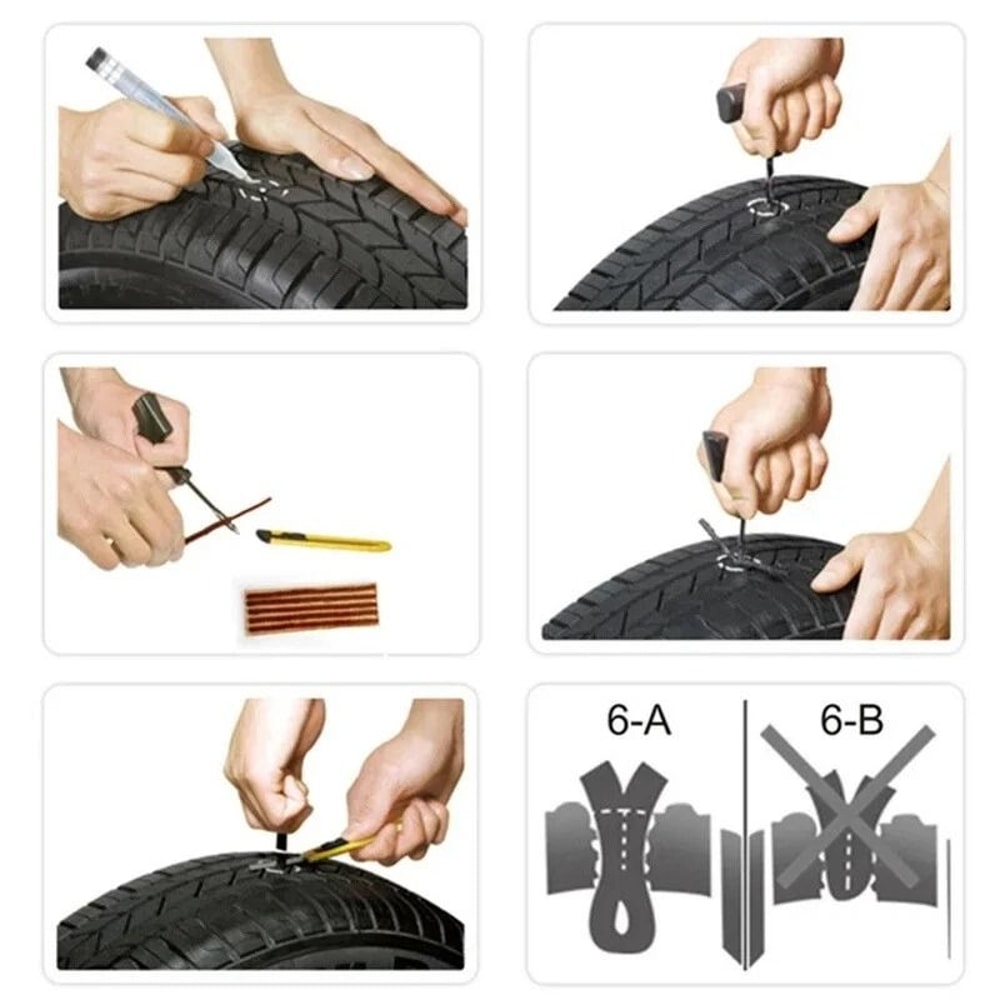 6-A

6-B