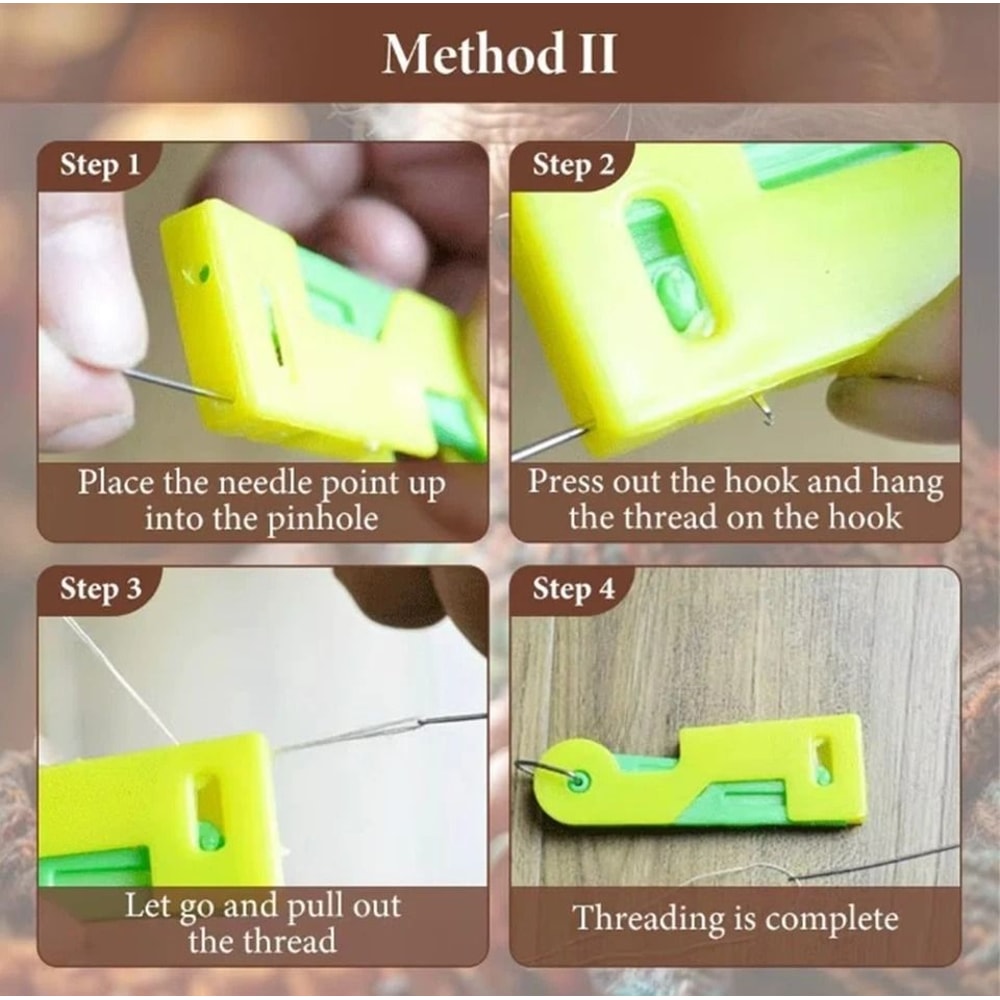 Method II

Step 1

Place the needle point up into the pinhole

Step 2

Press out the hook and hang the thread on the hook

Step 3

Let go and pull out the thread

Step 4

Threading is complete