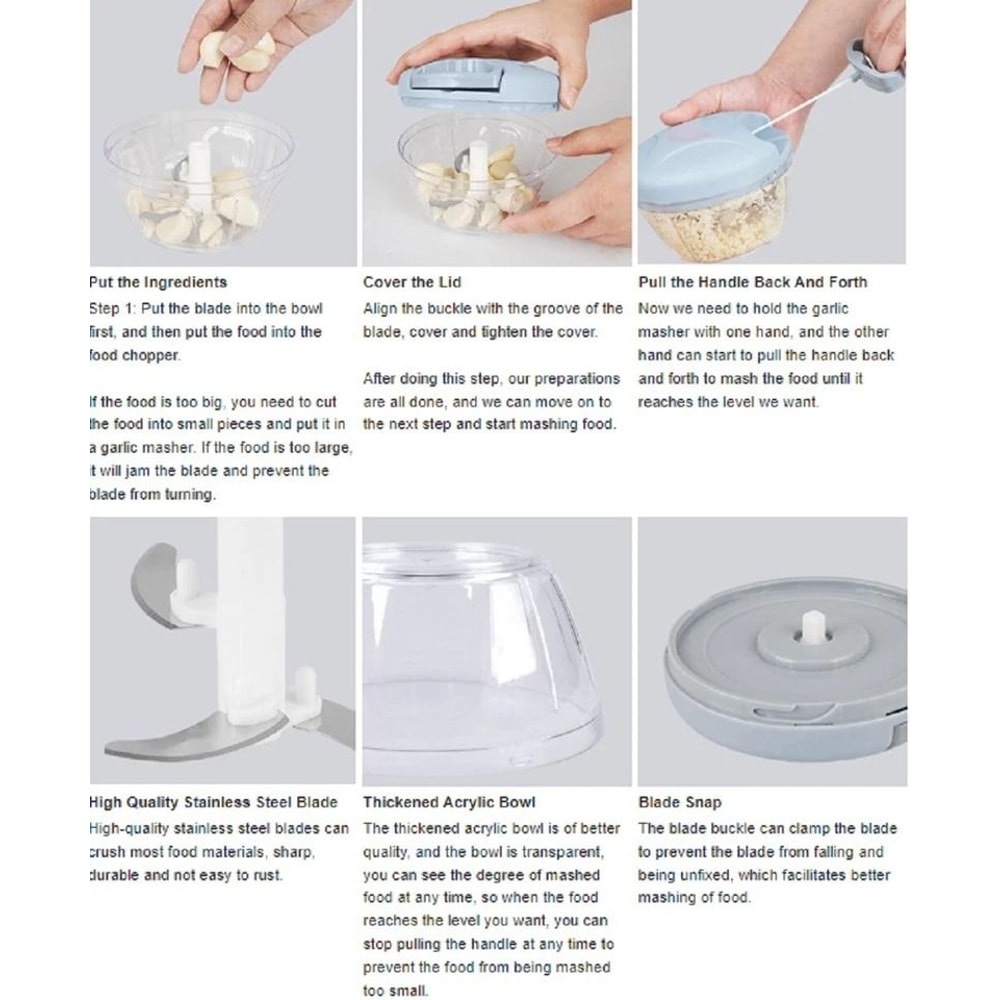 Put the Ingredients

Step 1: Put the blade into the bowl first, and then put the food into the food chopper.

If the food is too big, you need to cut the food into small pieces and put it in a garlic masher. If the food is too large, it will jam the blade and prevent the blade from turning.

Cover the Lid

Align the buckle with the groove of the blade, cover and tighten the cover.

After doing this step, our preparations are all done, and we can move on to the next step and start mashing food.

Pull the Handle Back And Forth

Now we need to hold the garlic masher with one hand, and the other hand can start to pull the handle back and forth to mash the food until it reaches the level we want.

High Quality Stainless Steel Blade

High-quality stainless steel blades can crush most food materials, sharp, durable and not easy to rust.

Thickened Acrylic Bowl

The thickened acrylic bowl is of better quality, and the bowl is transparent, you can see the degree of mashed food at any time, so when the food reaches the level you want, you can stop pulling the handle at any time to prevent the food from being mashed too small.

Blade Snap

The blade buckle can clamp the blade to prevent the blade from falling and being unfixed, which facilitates better mashing of food.