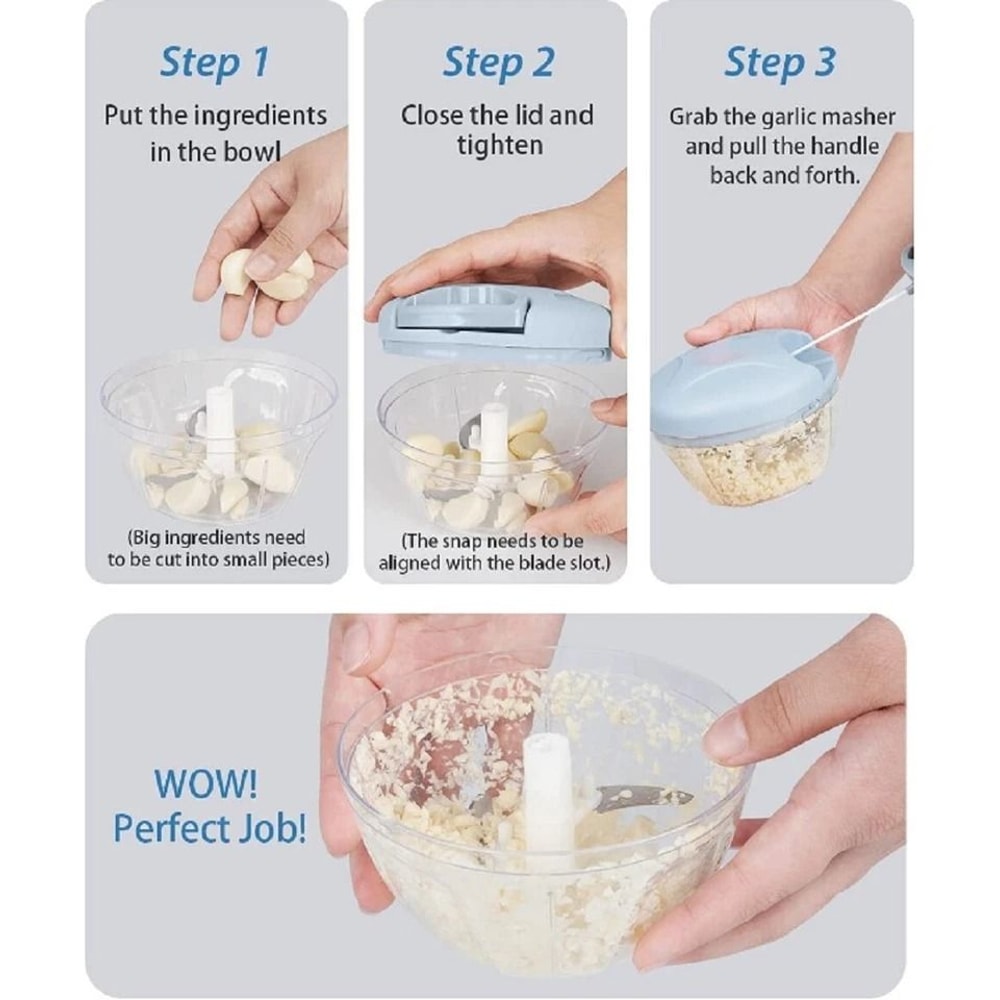 Step 1
Put the ingredients in the bowl

(Big ingredients need to be cut into small pieces)

Step 2
Close the lid and tighten

(The snap needs to be aligned with the blade slot.)

Step 3
Grab the garlic masher and pull the handle back and forth.

WOW!
Perfect Job!