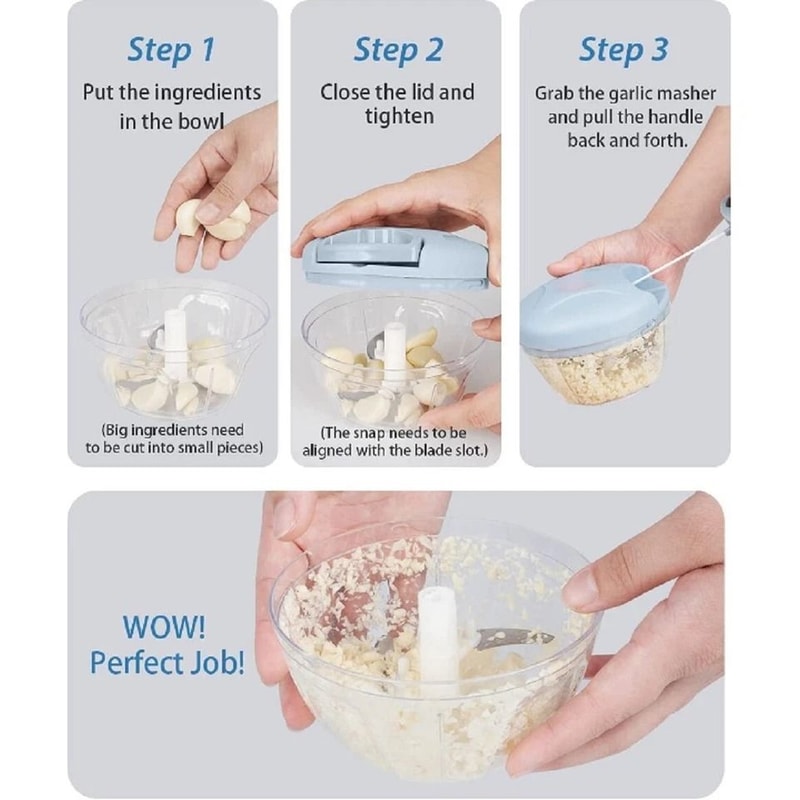 Step 1
Put the ingredients in the bowl
(Big ingredients need to be cut into small pieces)

Step 2
Close the lid and tighten
(The snap needs to be aligned with the blade slot.)

Step 3
Grab the garlic masher and pull the handle back and forth.

WOW!
Perfect Job!