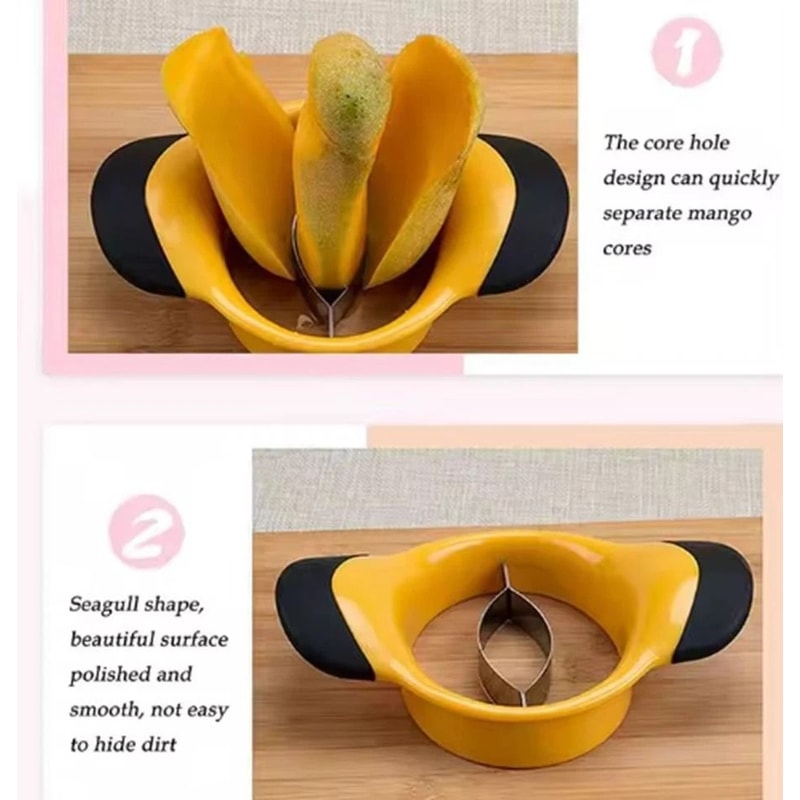 1

The core hole design can quickly separate mango cores

2

Seagull shape, beautiful surface polished and smooth, not easy to hide dirt