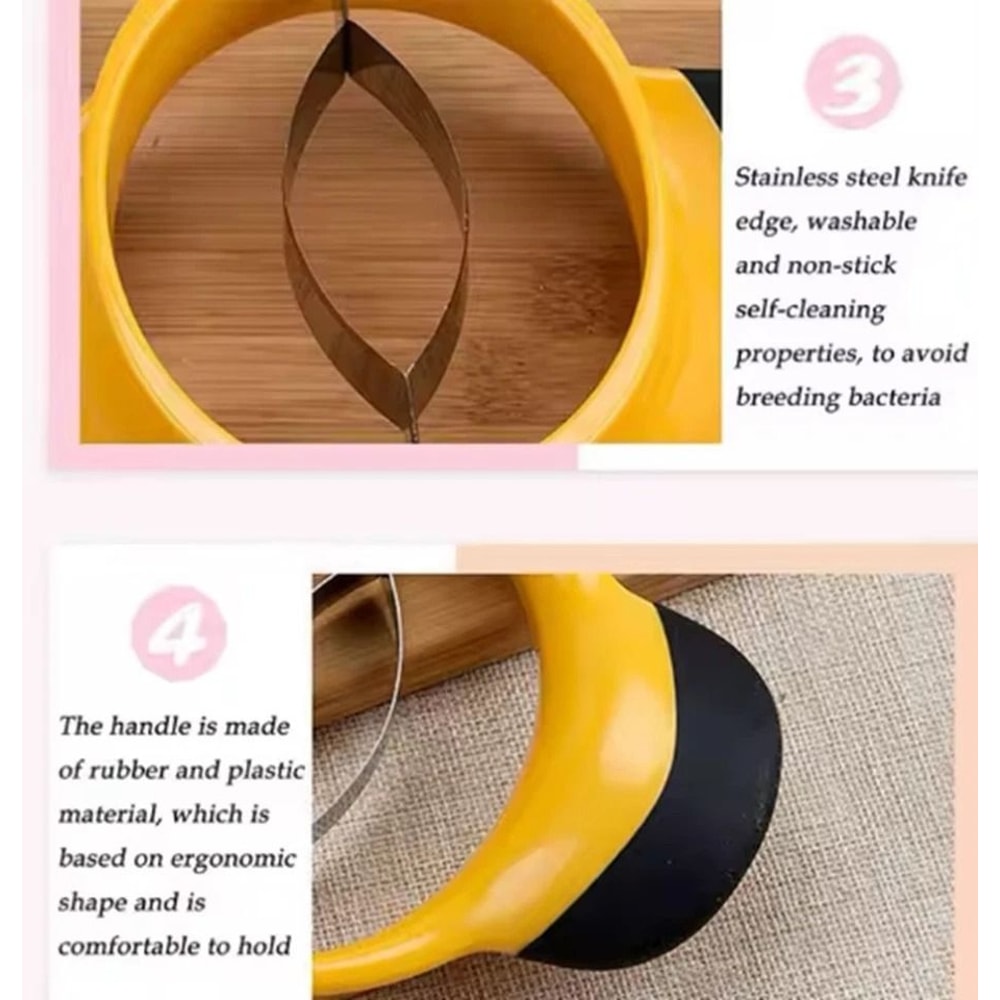 3

Stainless steel knife edge, washable and non-stick self-cleaning properties, to avoid breeding bacteria

4

The handle is made of rubber and plastic material, which is based on ergonomic shape and is comfortable to hold