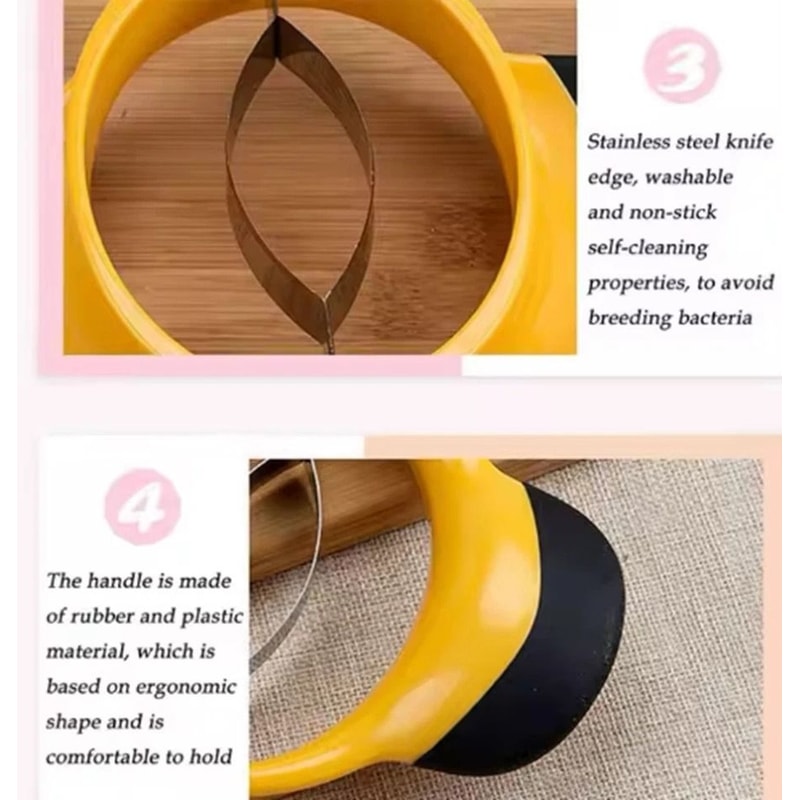 3

Stainless steel knife edge, washable and non-stick self-cleaning properties, to avoid breeding bacteria

4

The handle is made of rubber and plastic material, which is based on ergonomic shape and is comfortable to hold