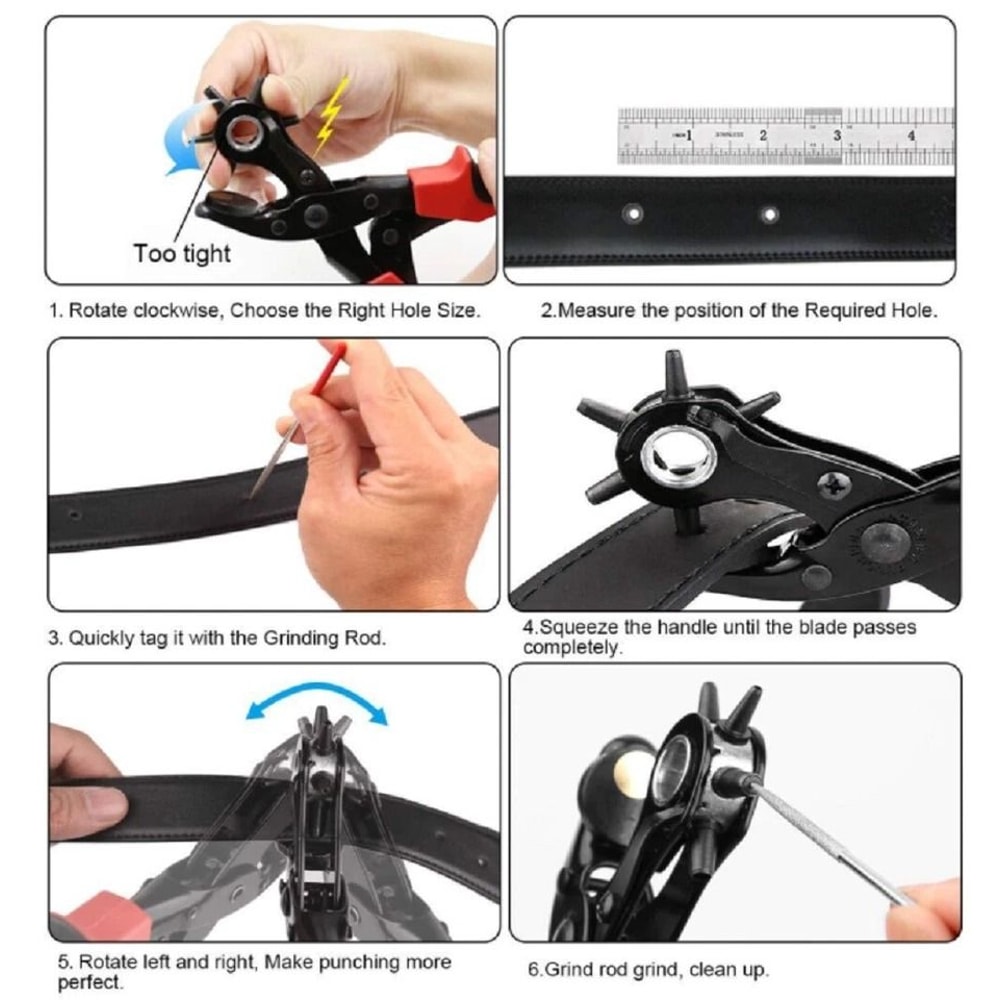 Too tight

1 2 3 4

1. Rotate clockwise, Choose the Right Hole Size.

2.Measure the position of the Required Hole.

3. Quickly tag it with the Grinding Rod.

4.Squeeze the handle until the blade passes completely.

5. Rotate left and right, Make punching more perfect.

6.Grind rod grind, clean up.