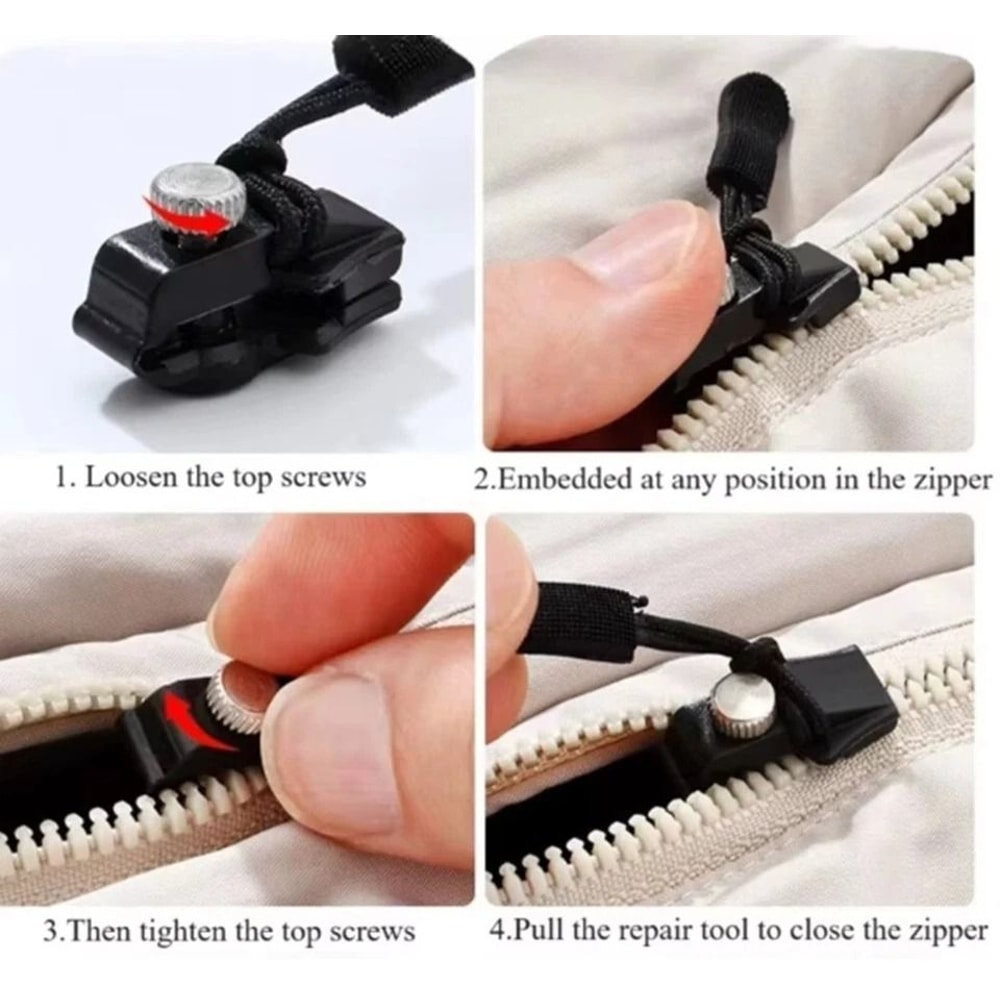 1. Loosen the top screws

2.Embedded at any position in the zipper

3.Then tighten the top screws

4.Pull the repair tool to close the zipper