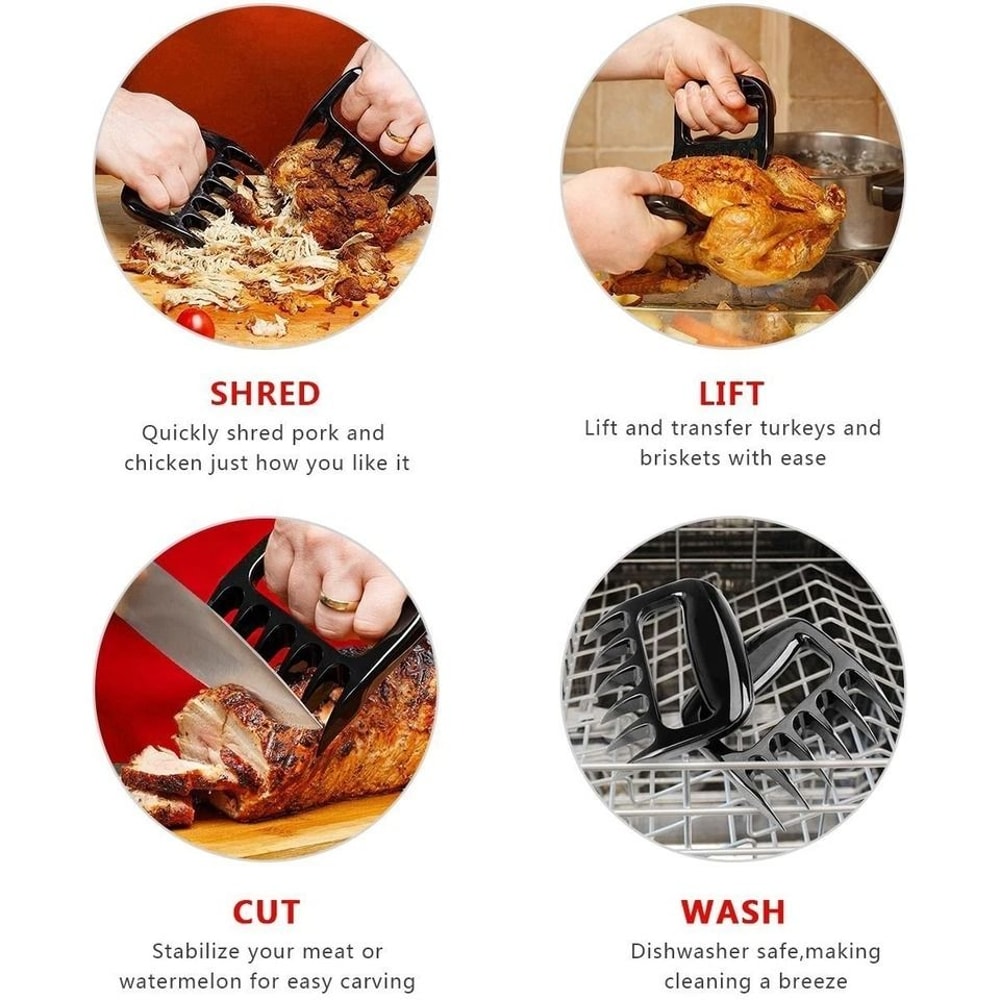 SHRED
Quickly shred pork and chicken just how you like it

LIFT
Lift and transfer turkeys and briskets with ease

CUT
Stabilize your meat or watermelon for easy carving

WASH
Dishwasher safe,making cleaning a breeze