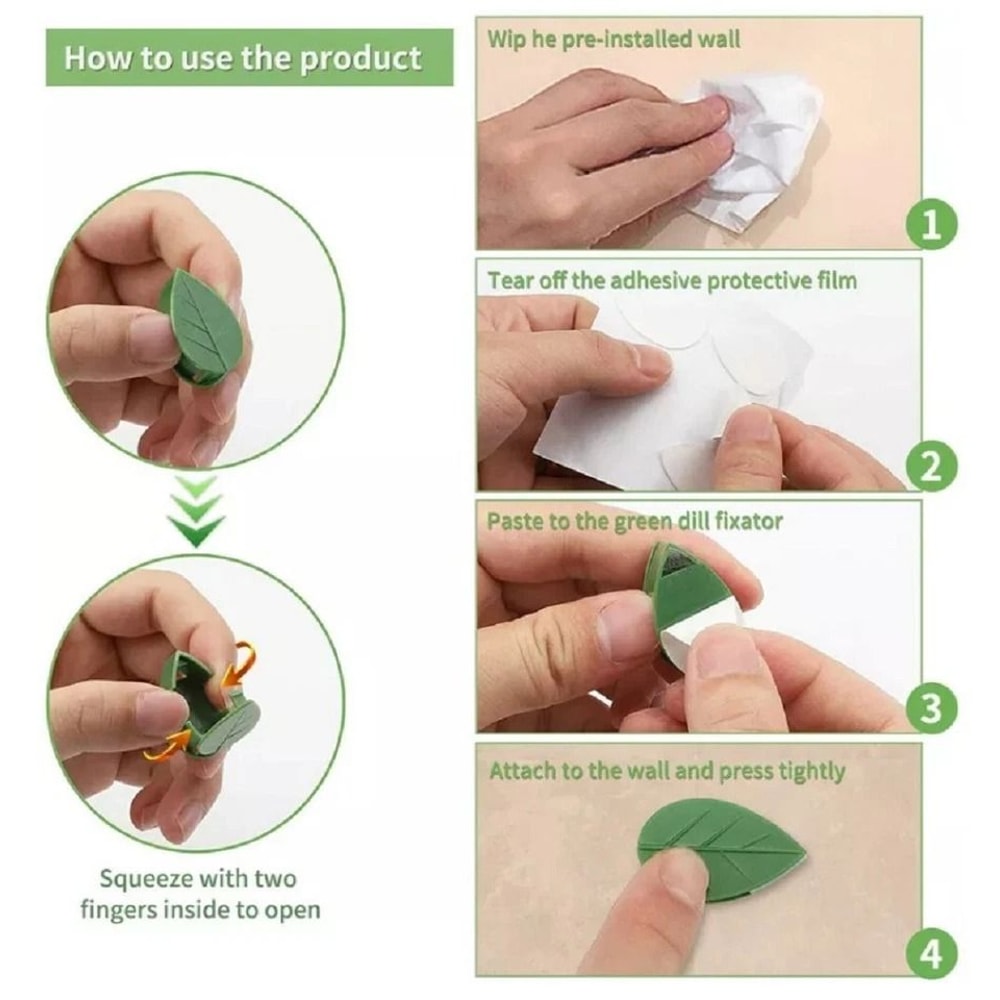 How to use the product

Squeeze with two fingers inside to open

Wip he pre-installed wall

1

Tear off the adhesive protective film

2

Paste to the green dill fixator

3

Attach to the wall and press tightly

4