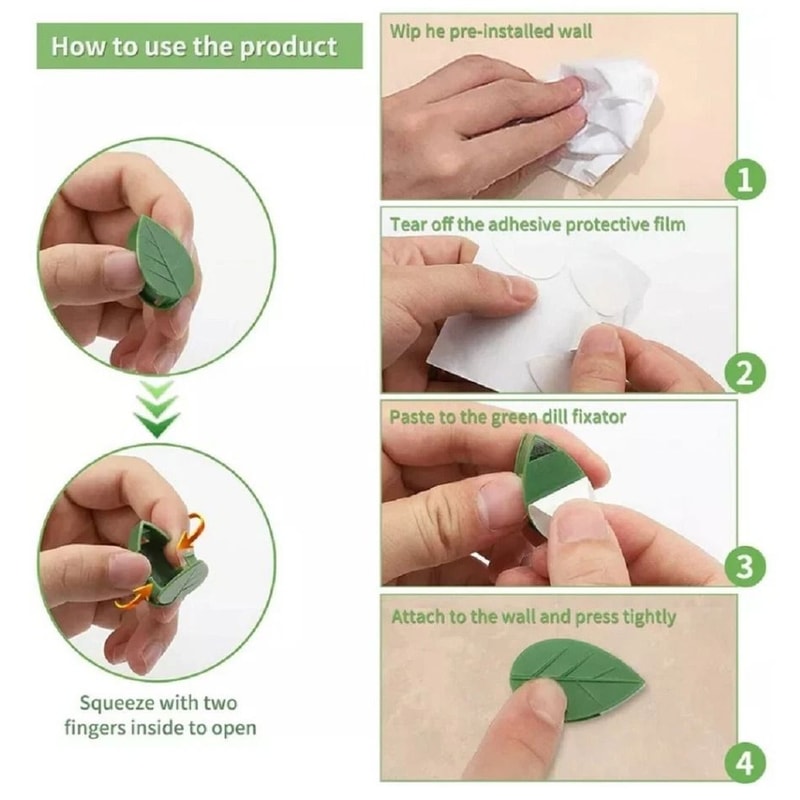 How to use the product

Squeeze with two fingers inside to open

Wip he pre-installed wall

1

Tear off the adhesive protective film

2

Paste to the green dill fixator

3

Attach to the wall and press tightly

4