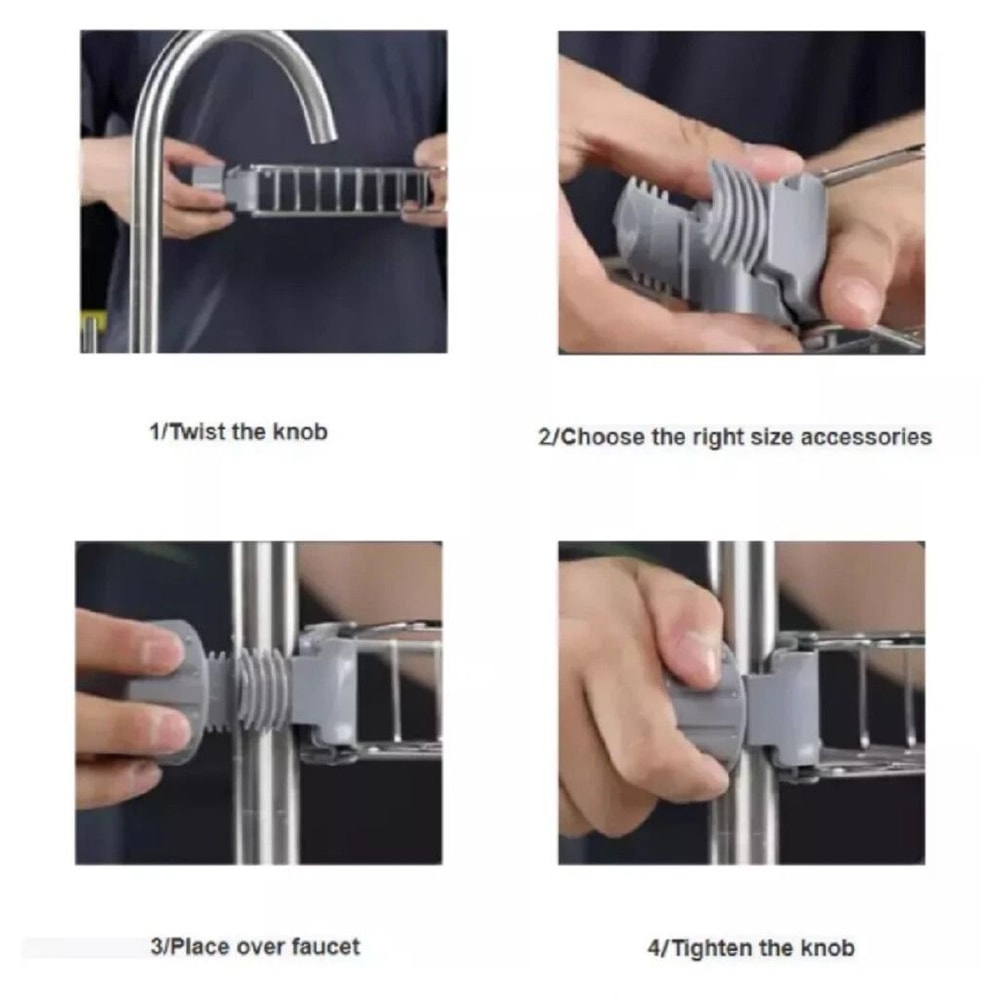 1/Twist the knob

2/Choose the right size accessories

3/Place over faucet

4/Tighten the knob