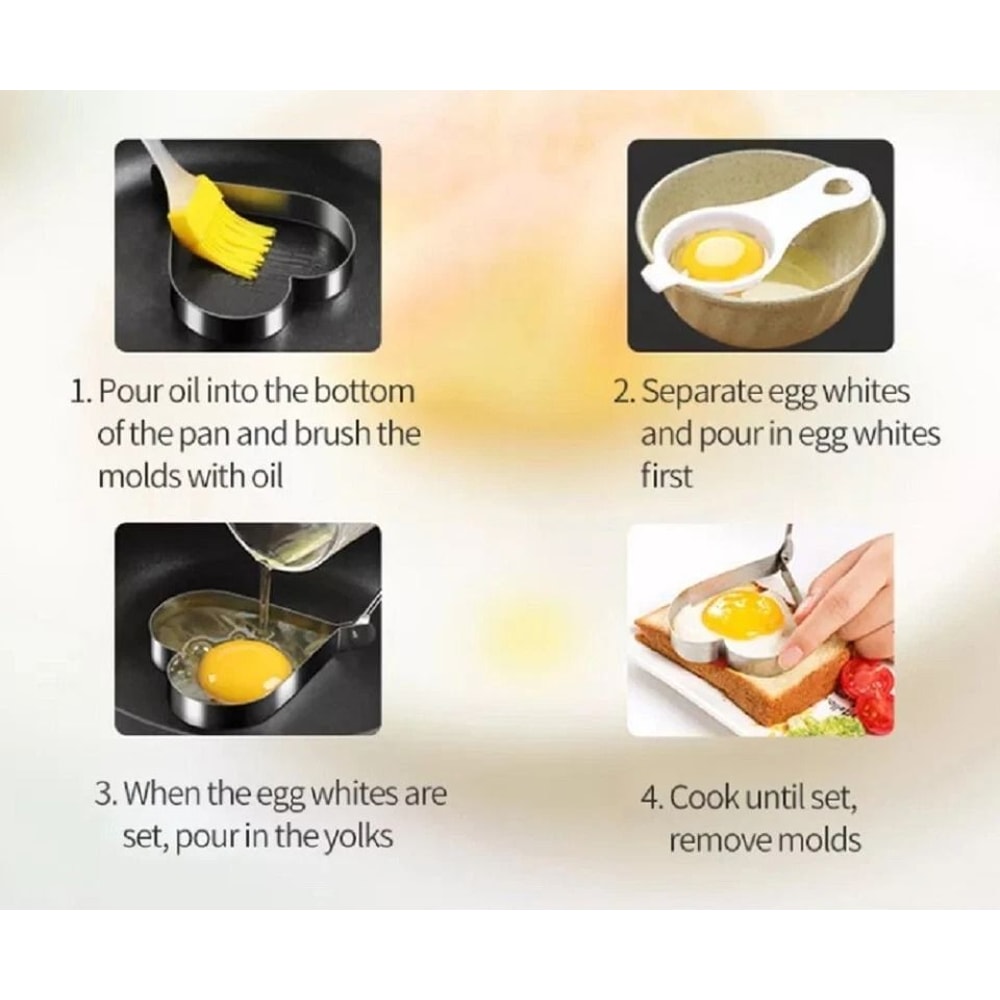 1. Pour oil into the bottom of the pan and brush the molds with oil

2. Separate egg whites and pour in egg whites first

3. When the egg whites are set, pour in the yolks

4. Cook until set, remove molds