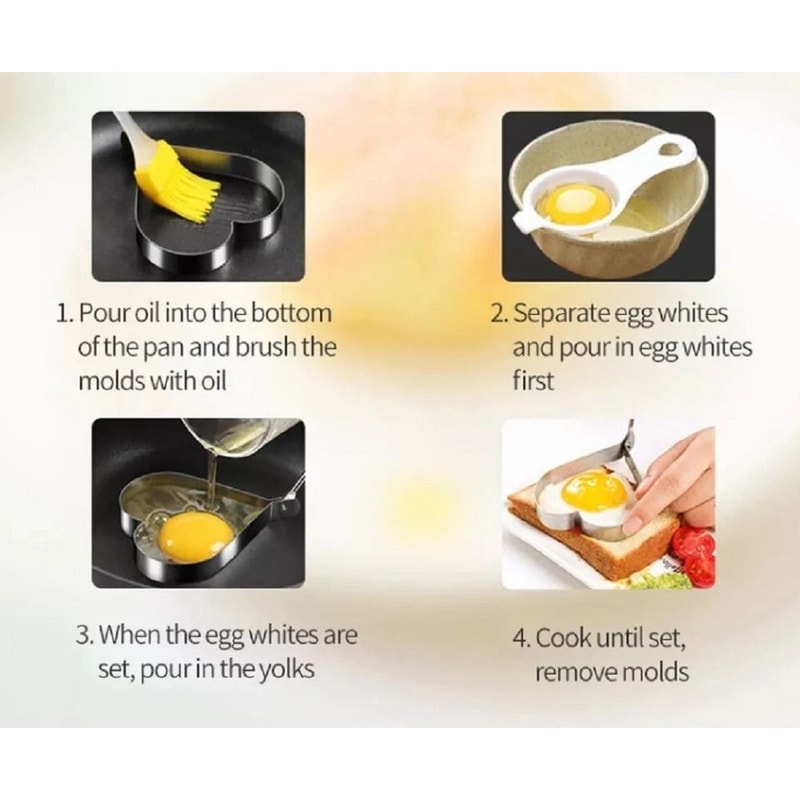 1. Pour oil into the bottom of the pan and brush the molds with oil

2. Separate egg whites and pour in egg whites first

3. When the egg whites are set, pour in the yolks

4. Cook until set, remove molds