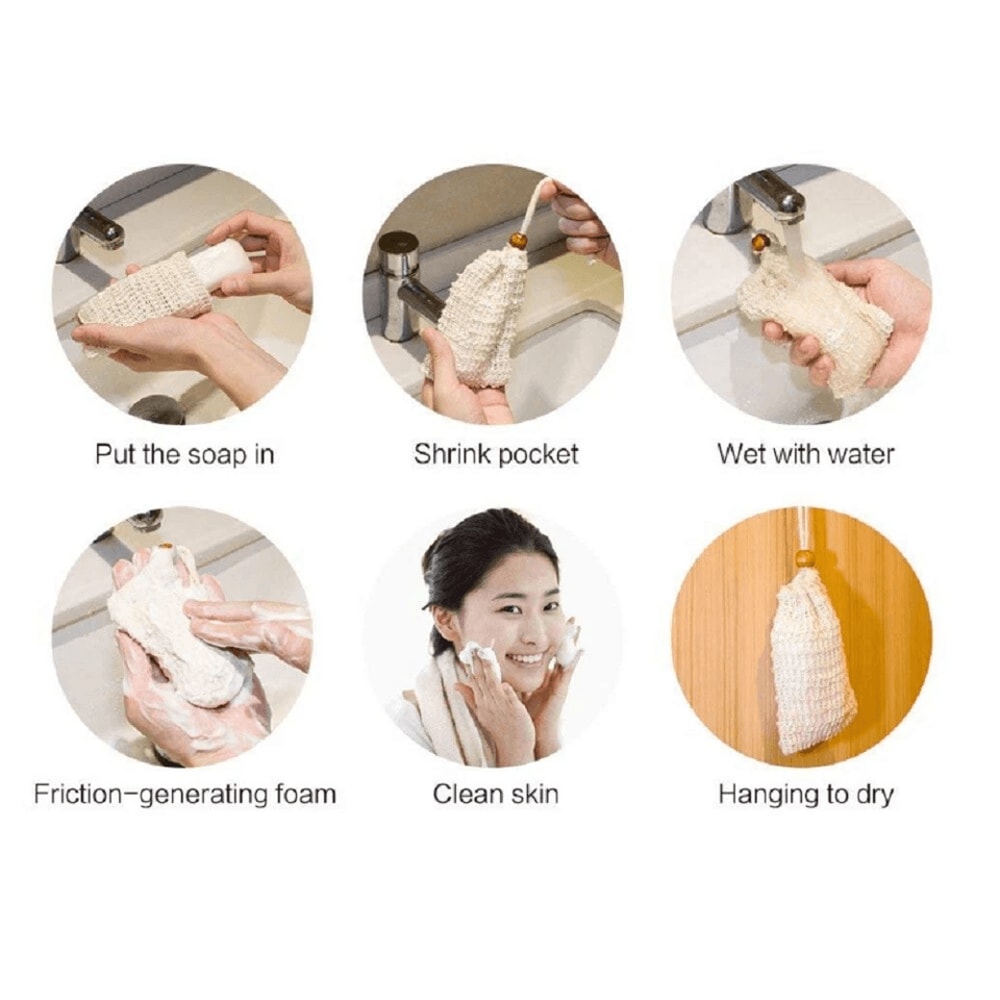 Put the soap in

Shrink pocket

Wet with water

Friction-generating foam

Clean skin

Hanging to dry