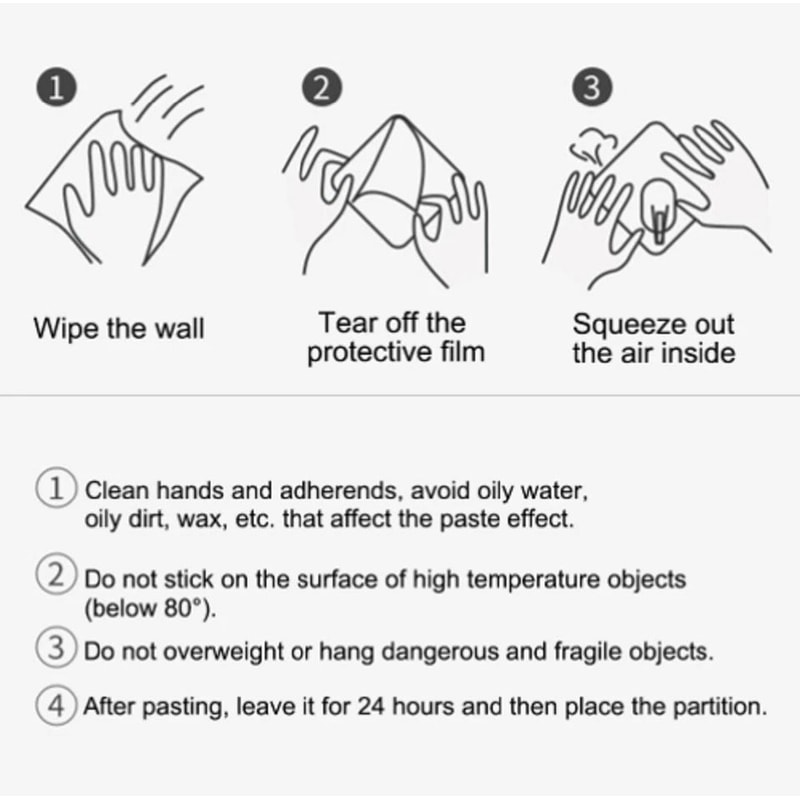 1
Wipe the wall

2
Tear off the protective film

3
Squeeze out the air inside

① Clean hands and adherends, avoid oily water, oily dirt, wax, etc. that affect the paste effect.

② Do not stick on the surface of high temperature objects (below 80°).

③ Do not overweight or hang dangerous and fragile objects.

④ After pasting, leave it for 24 hours and then place the partition.