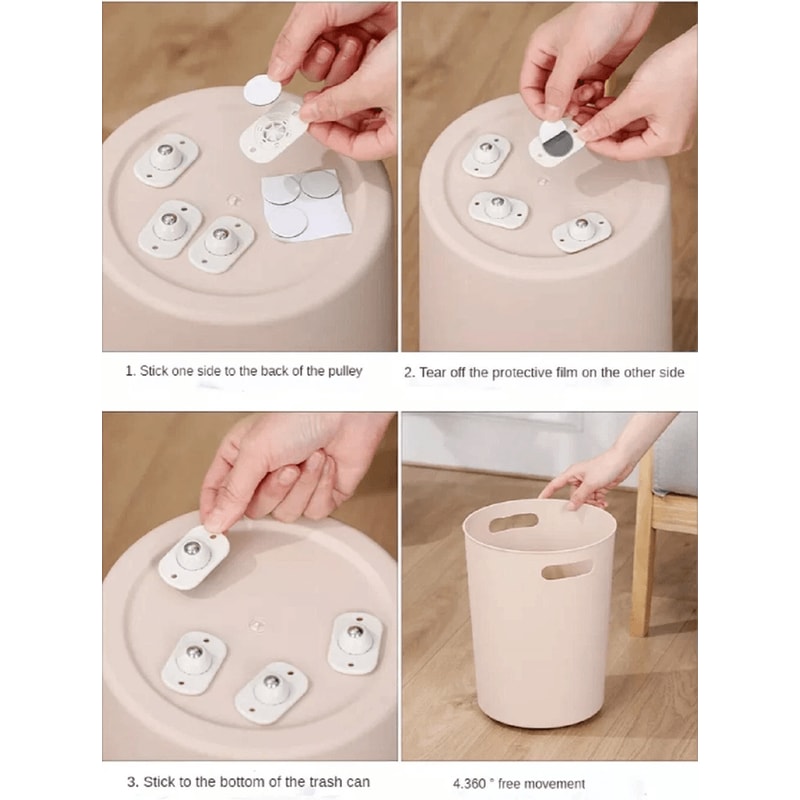 1. Stick one side to the back of the pulley

2. Tear off the protective film on the other side

3. Stick to the bottom of the trash can

4.360 ° free movement