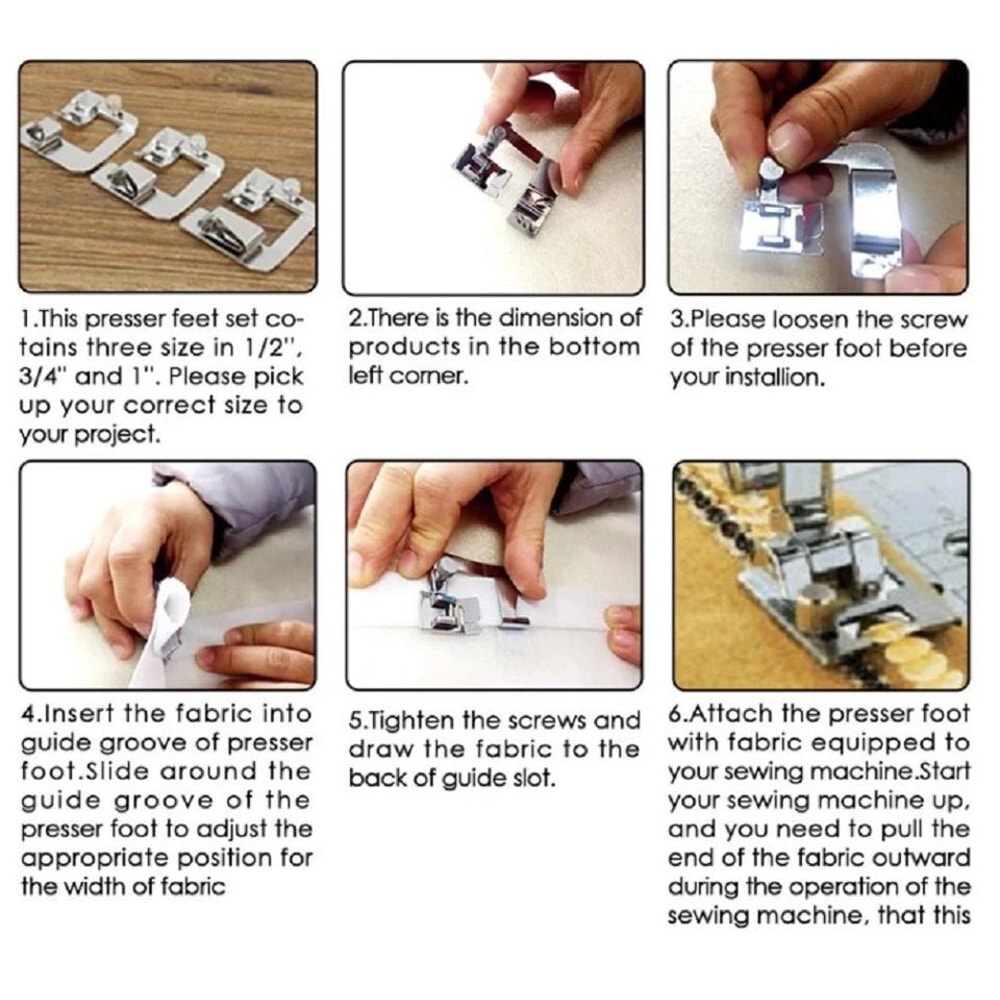 1.This presser feet set cotains three size in 1/2", 3/4" and 1". Please pick up your correct size to your project.

2.There is the dimension of products in the bottom left corner.

3.Please loosen the screw of the presser foot before your installion.

4.Insert the fabric into guide groove of presser foot.Slide around the guide groove of the presser foot to adjust the appropriate position for the width of fabric

5.Tighten the screws and draw the fabric to the back of guide slot.

6.Attach the presser foot with fabric equipped to your sewing machine.Start your sewing machine up, and you need to pull the end of the fabric outward during the operation of the sewing machine, that this