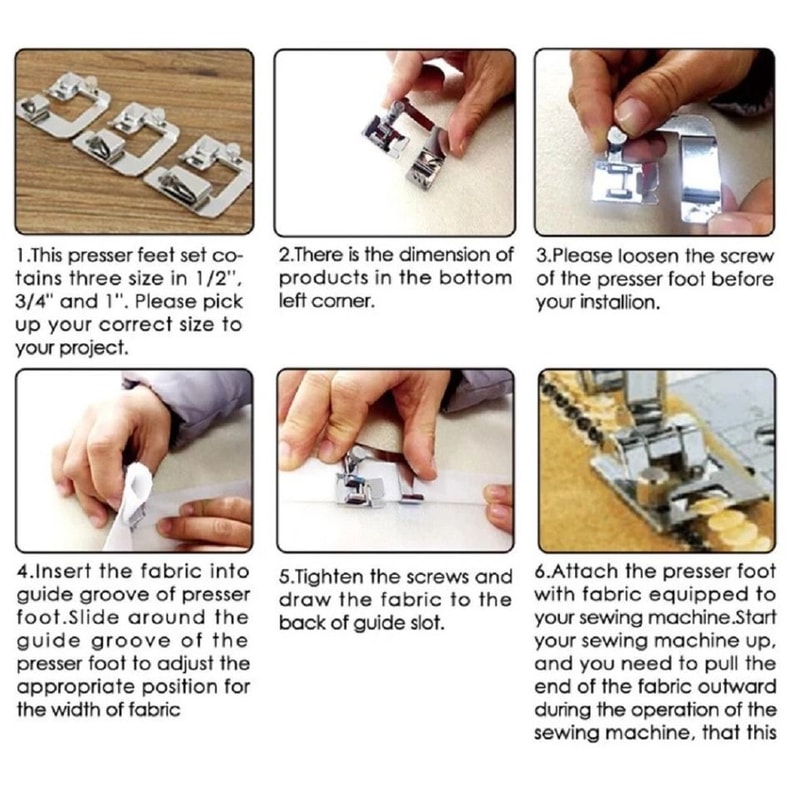 1.This presser feet set cotains three size in 1/2", 3/4" and 1". Please pick up your correct size to your project.

2.There is the dimension of products in the bottom left corner.

3.Please loosen the screw of the presser foot before your installion.

4.Insert the fabric into guide groove of presser foot.Slide around the guide groove of the presser foot to adjust the appropriate position for the width of fabric

5.Tighten the screws and draw the fabric to the back of guide slot.

6.Attach the presser foot with fabric equipped to your sewing machine.Start your sewing machine up, and you need to pull the end of the fabric outward during the operation of the sewing machine, that this