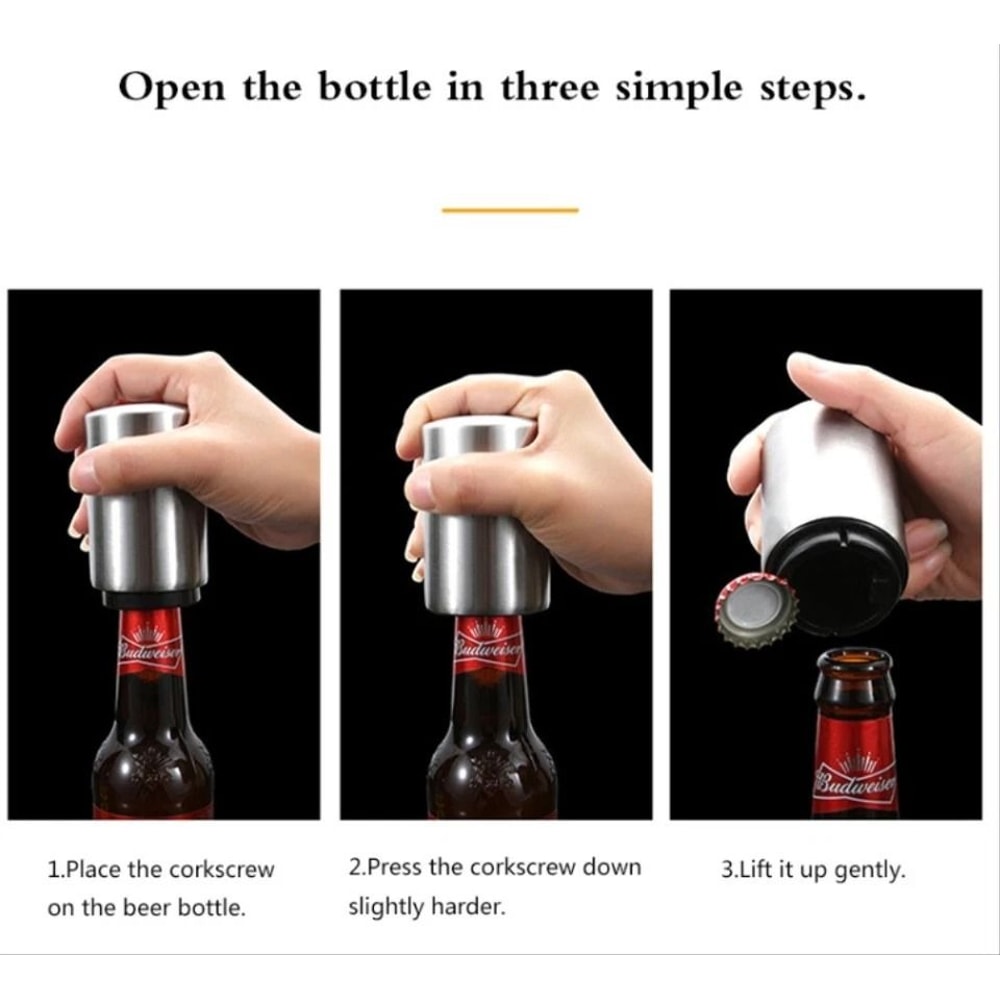 Open the bottle in three simple steps.

Budweiser

Budweiser

Budweiser

1.Place the corkscrew on the beer bottle.

2.Press the corkscrew down slightly harder.

3.Lift it up gently.