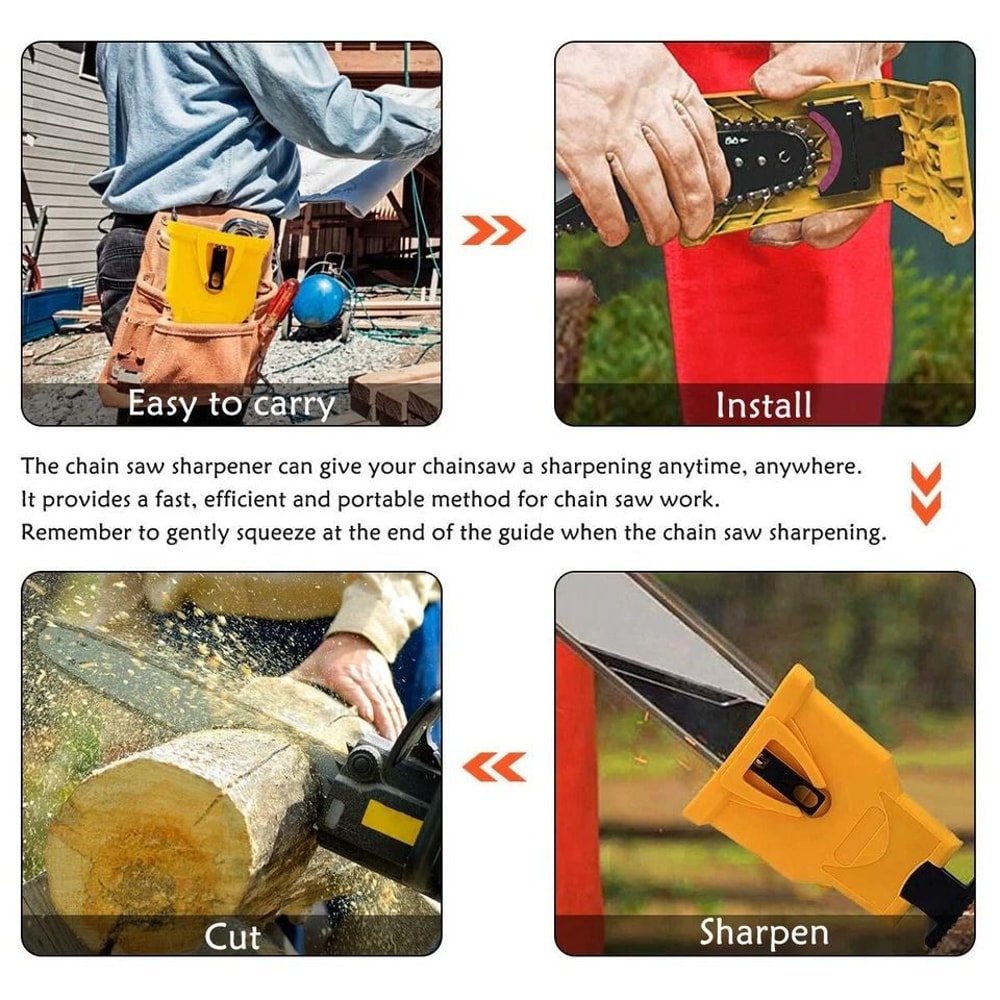 Easy to carry

Install

The chain saw sharpener can give your chainsaw a sharpening anytime, anywhere.
It provides a fast, efficient and portable method for chain saw work.
Remember to gently squeeze at the end of the guide when the chain saw sharpening.

Cut

Sharpen