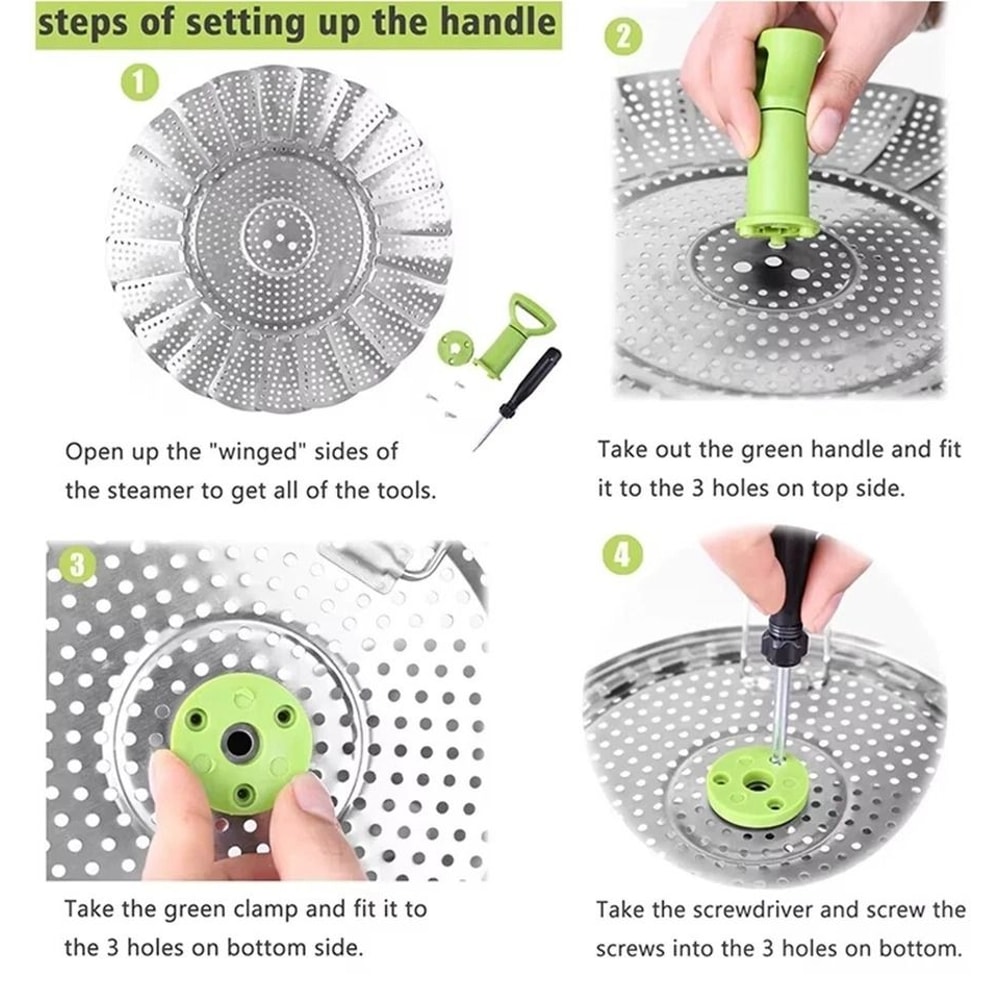 steps of setting up the handle

1

Open up the "winged" sides of the steamer to get all of the tools.

2

Take out the green handle and fit it to the 3 holes on top side.

3

Take the green clamp and fit it to the 3 holes on bottom side.

4

Take the screwdriver and screw the screws into the 3 holes on bottom.