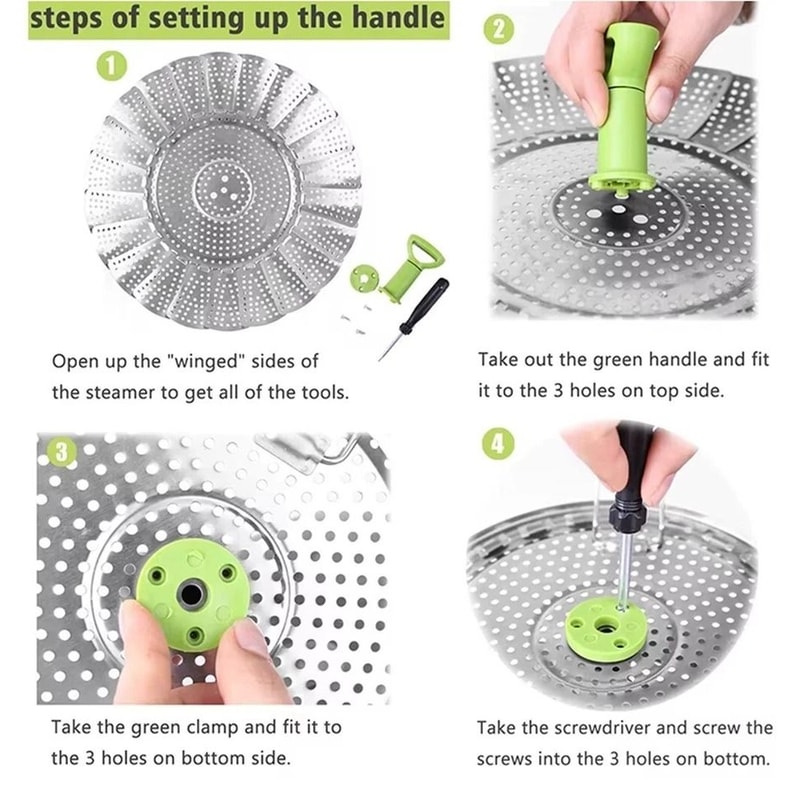 steps of setting up the handle

1

Open up the "winged" sides of the steamer to get all of the tools.

2

Take out the green handle and fit it to the 3 holes on top side.

3

Take the green clamp and fit it to the 3 holes on bottom side.

4

Take the screwdriver and screw the screws into the 3 holes on bottom.