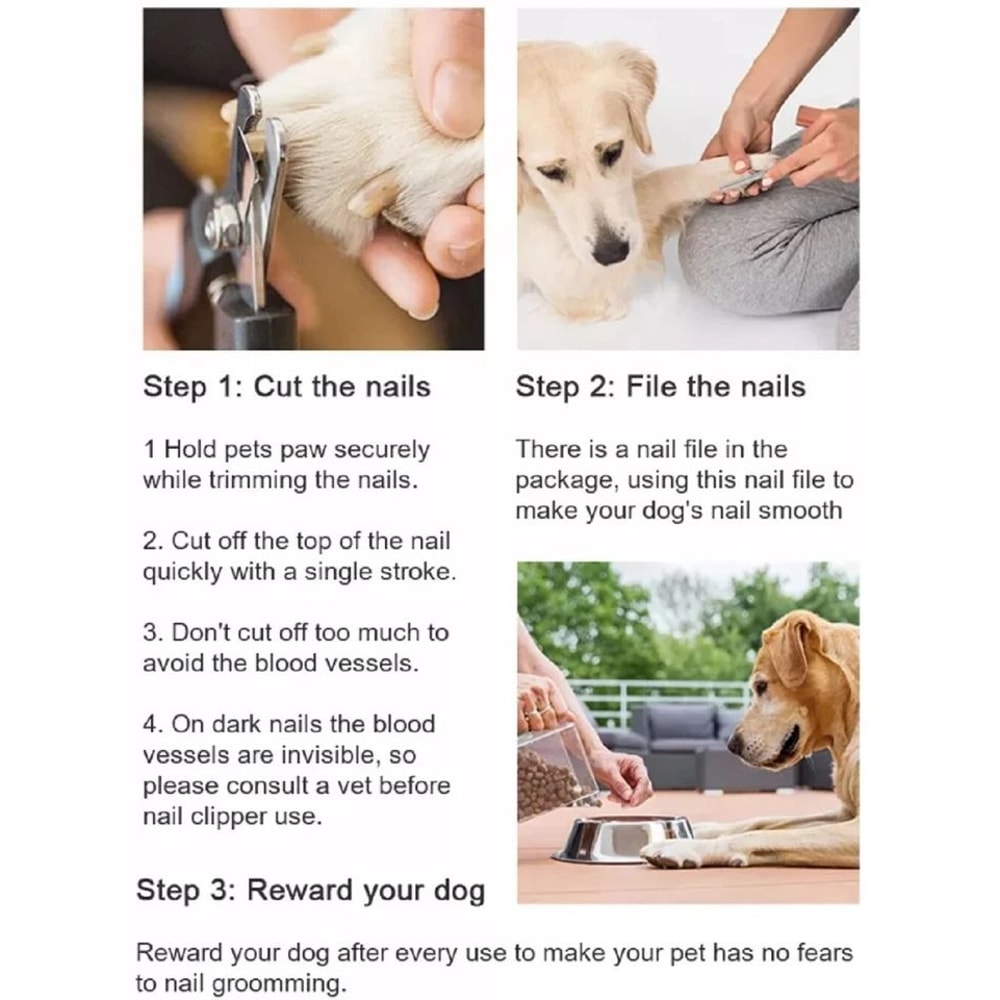 Step 1: Cut the nails

1 Hold pets paw securely while trimming the nails.

2. Cut off the top of the nail quickly with a single stroke.

3. Don't cut off too much to avoid the blood vessels.

4. On dark nails the blood vessels are invisible, so please consult a vet before nail clipper use.

Step 2: File the nails

There is a nail file in the package, using this nail file to make your dog's nail smooth

Step 3: Reward your dog

Reward your dog after every use to make your pet has no fears to nail groomming.