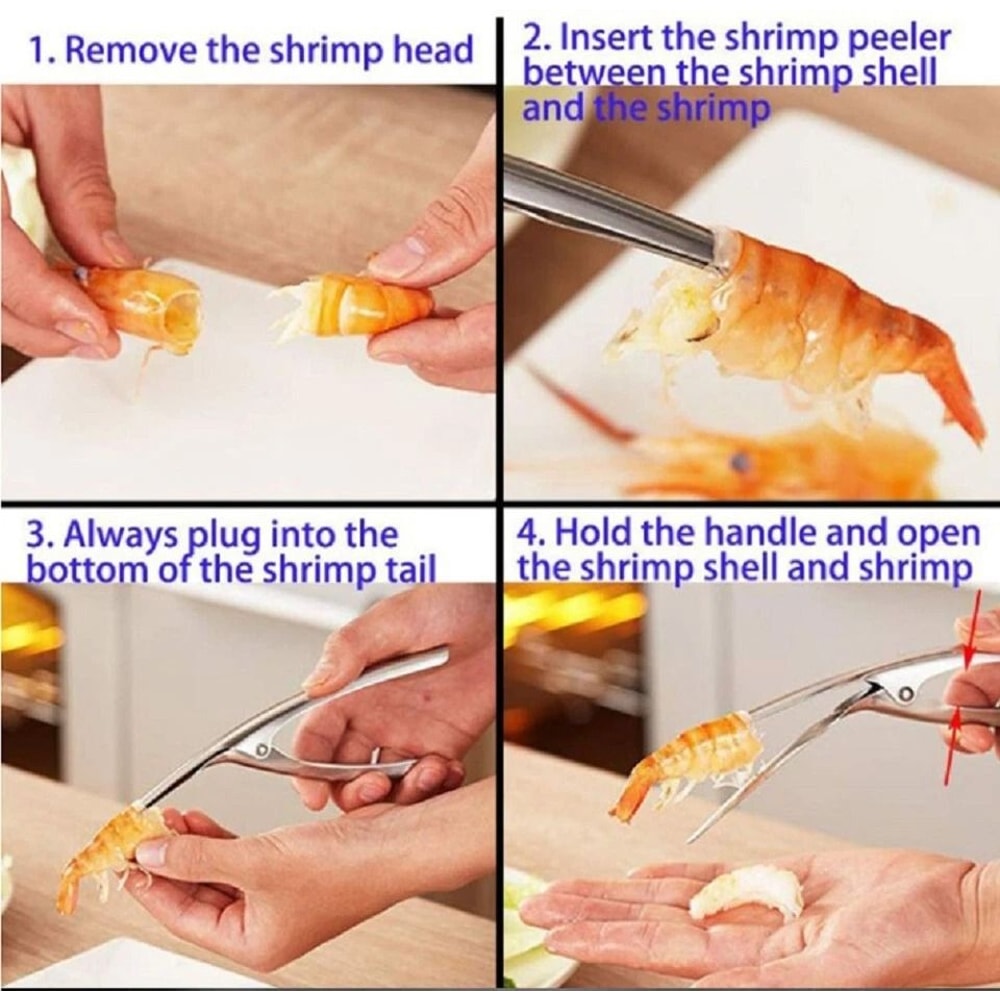 1. Remove the shrimp head

2. Insert the shrimp peeler between the shrimp shell and the shrimp

3. Always plug into the bottom of the shrimp tail

4. Hold the handle and open the shrimp shell and shrimp