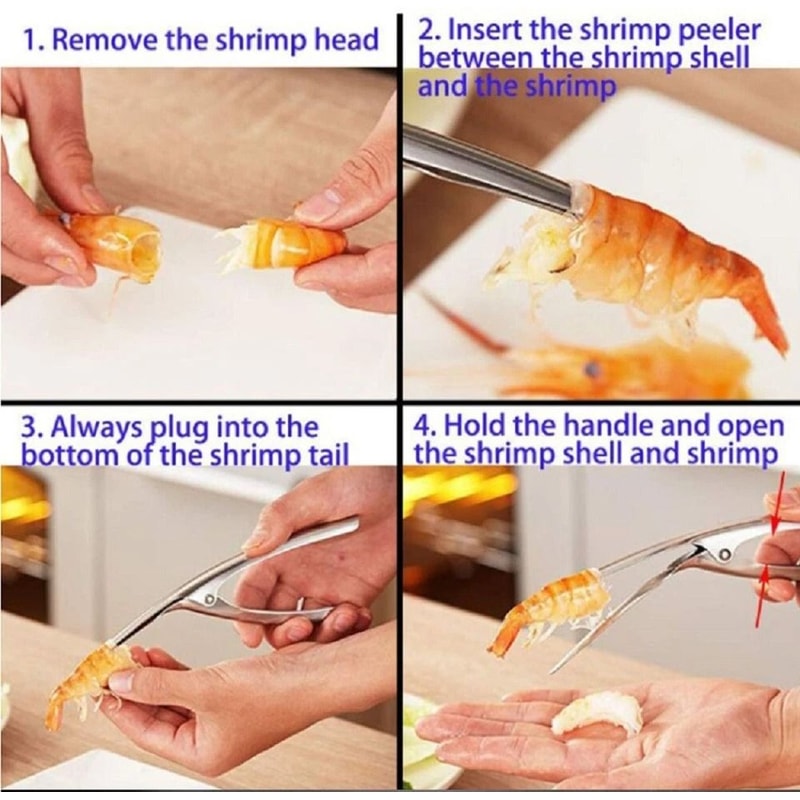 1. Remove the shrimp head

2. Insert the shrimp peeler between the shrimp shell and the shrimp

3. Always plug into the bottom of the shrimp tail

4. Hold the handle and open the shrimp shell and shrimp