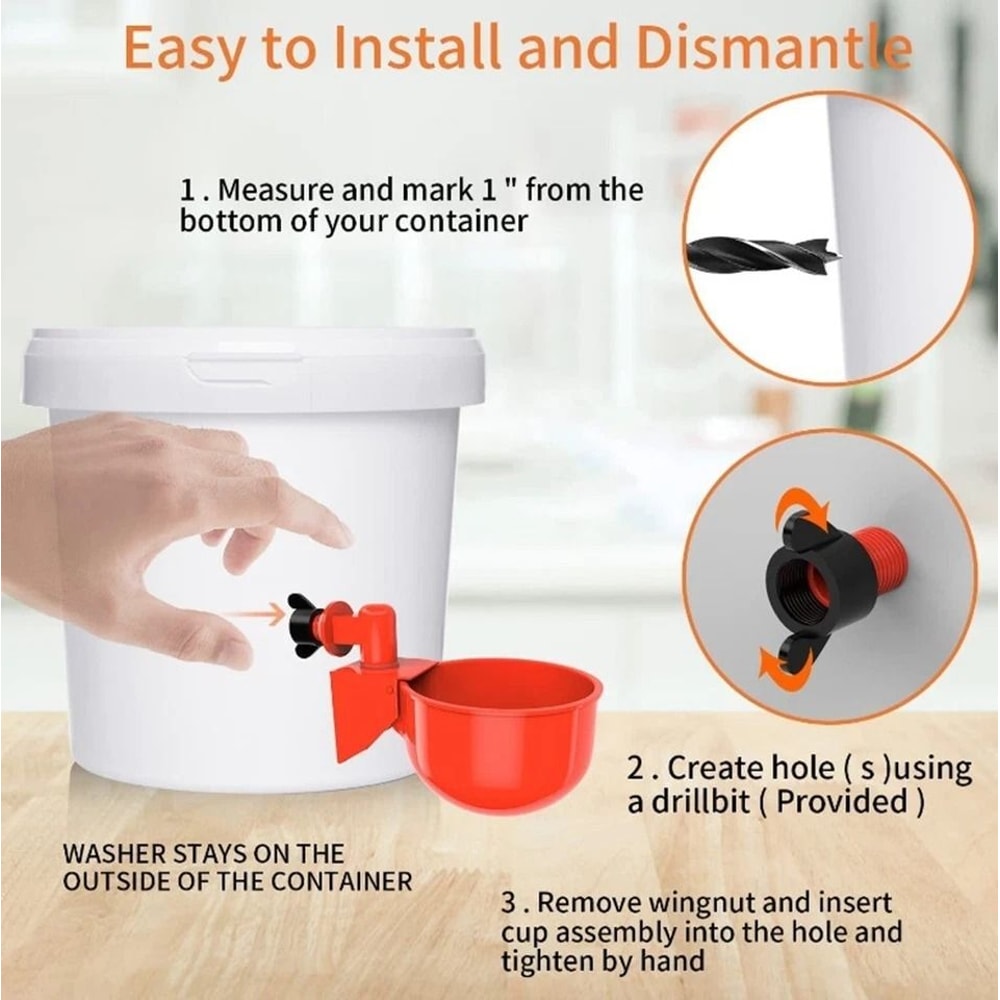 Easy to Install and Dismantle

1 . Measure and mark 1 " from the bottom of your container

2 . Create hole ( s )using a drillbit ( Provided )

WASHER STAYS ON THE OUTSIDE OF THE CONTAINER

3 . Remove wingnut and insert cup assembly into the hole and tighten by hand