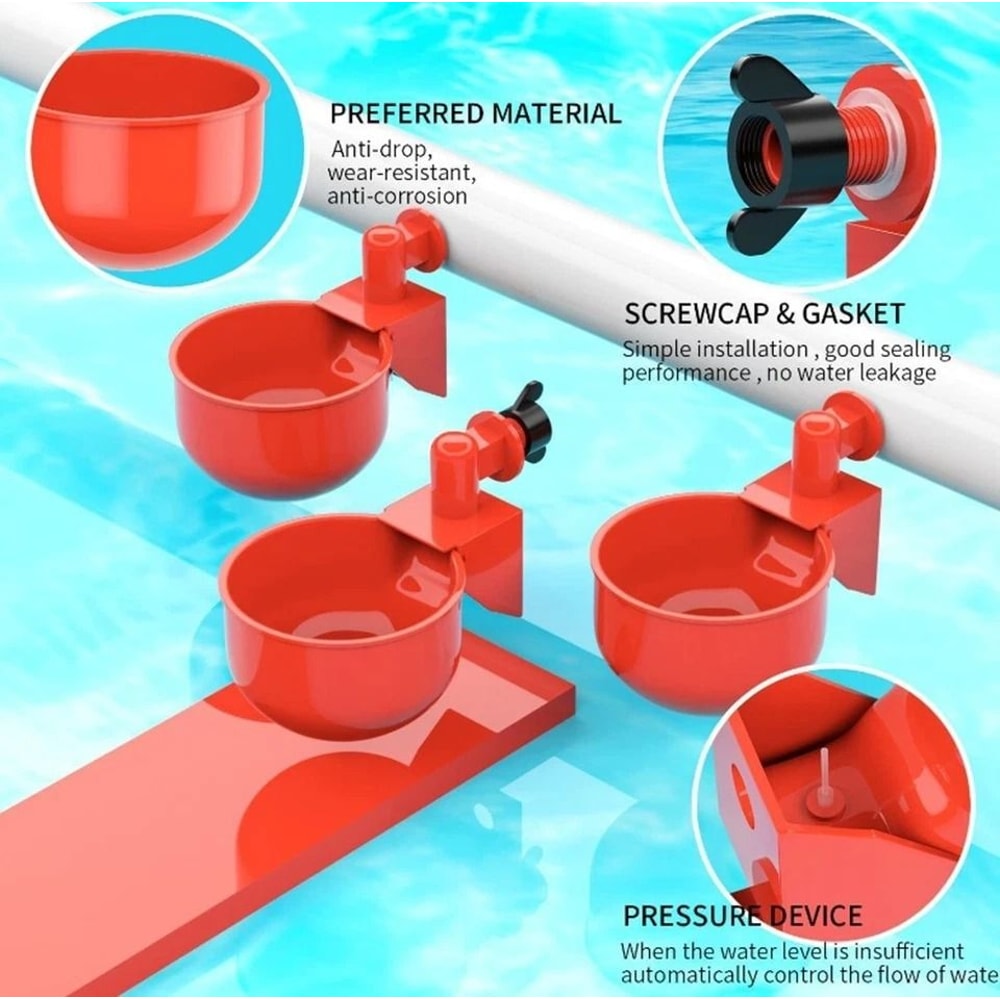 PREFERRED MATERIAL
Anti-drop,
wear-resistant,
anti-corrosion

SCREWCAP & GASKET
Simple installation , good sealing performance , no water leakage

PRESSURE DEVICE
When the water level is insufficient automatically control the flow of wate