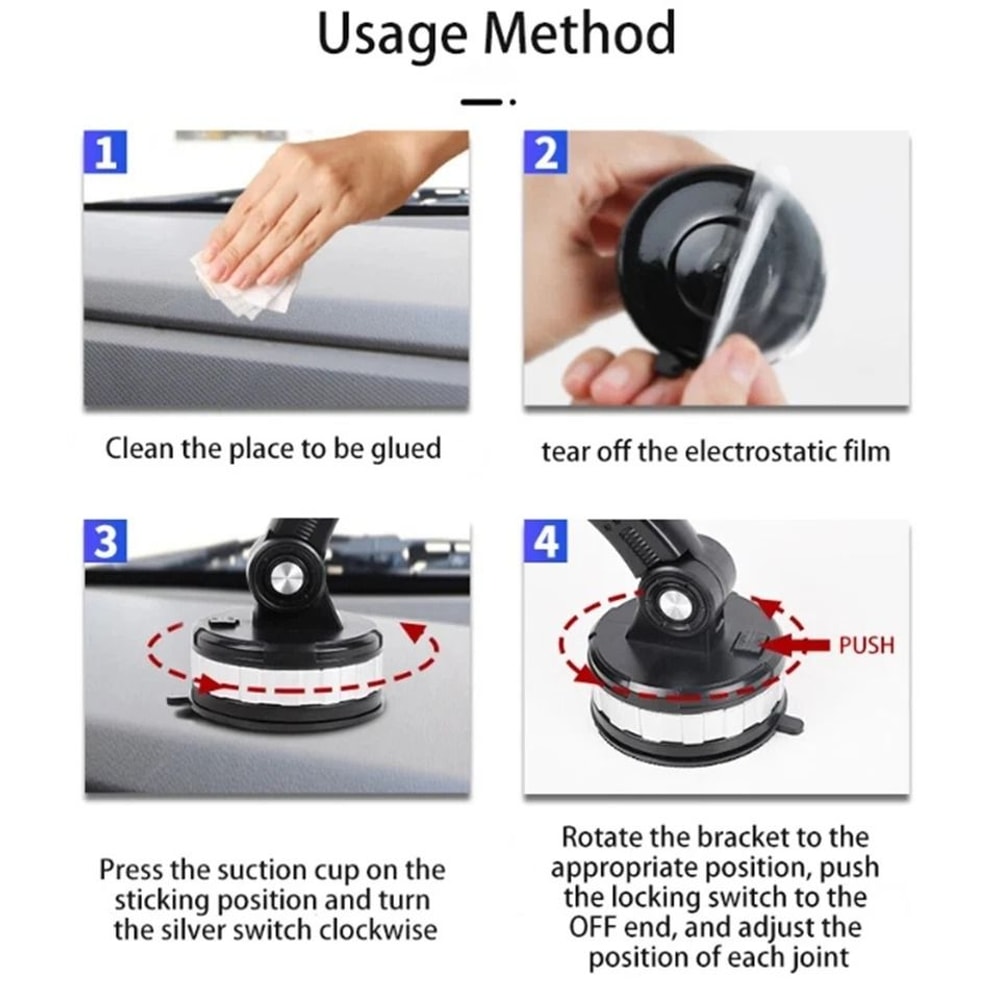 Usage Method

1

Clean the place to be glued

2

tear off the electrostatic film

3

Press the suction cup on the sticking position and turn the silver switch clockwise

4

PUSH

Rotate the bracket to the appropriate position, push the locking switch to the OFF end, and adjust the position of each joint