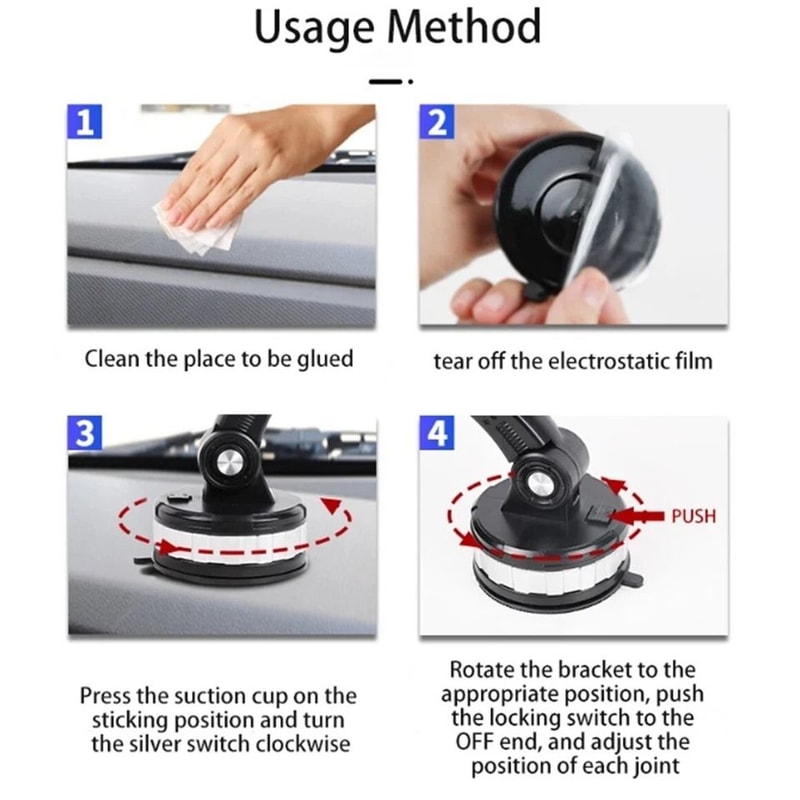 Usage Method

1

Clean the place to be glued

2

tear off the electrostatic film

3

Press the suction cup on the sticking position and turn the silver switch clockwise

4

PUSH

Rotate the bracket to the appropriate position, push the locking switch to the OFF end, and adjust the position of each joint